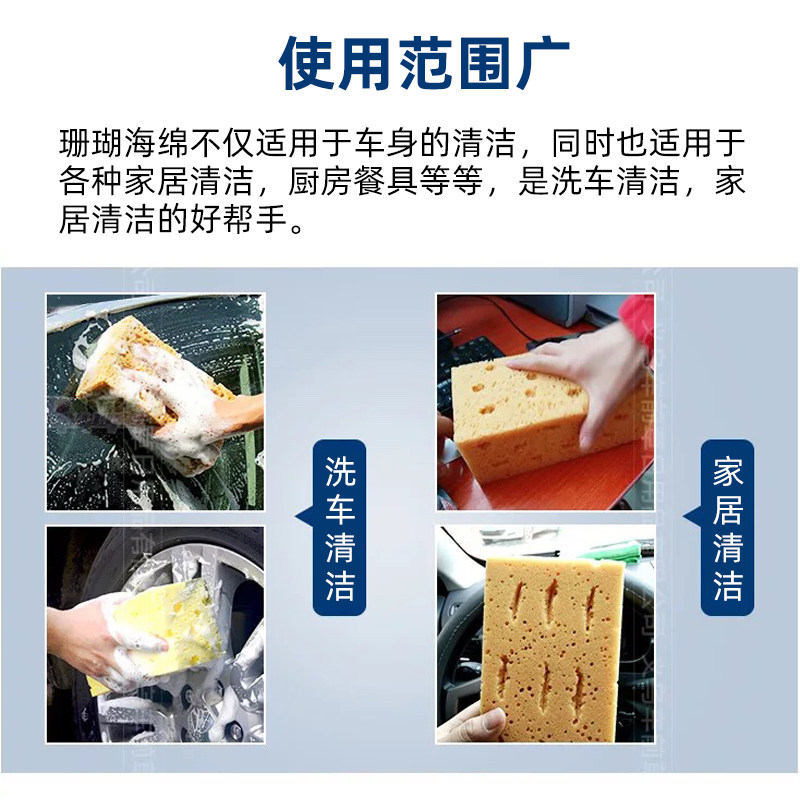 使用范围广

珊瑚海绵不仅适用于车身的清洁，同时也适用于各种家居清洁，厨房餐具等等，是洗车清洁，家居清洁的好帮手。

洗车清洁

家居清洁