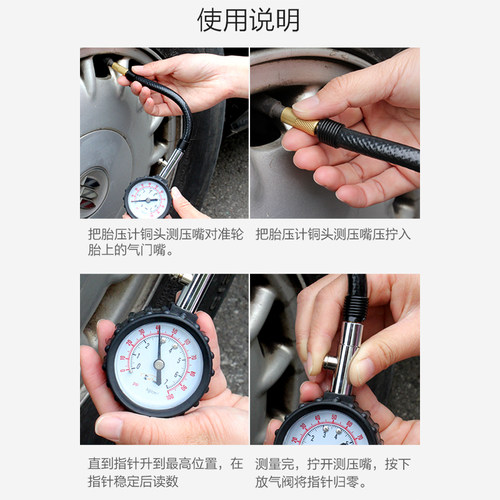 使用说明

把胎压计铜头测压嘴对准轮胎上的气门嘴。

把胎压计铜头测压嘴压拧入

直到指针升到最高位置，在指针稳定后读数

测量完，拧开测压嘴，按下放气阀将指针归零。