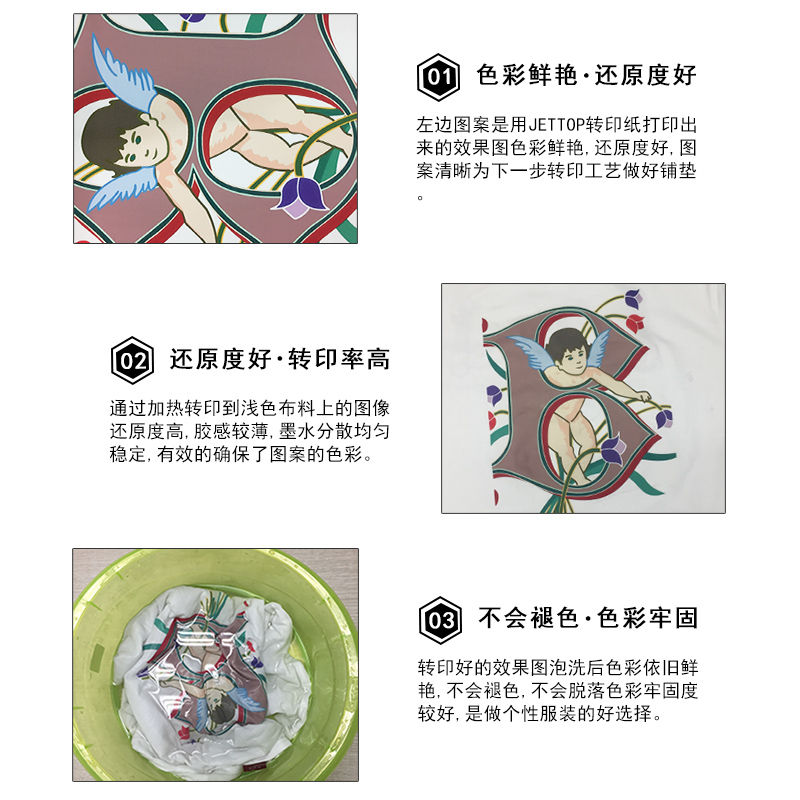 01 色彩鲜艳·还原度好

左边图案是用JETTOP转印纸打印出来的效果图色彩鲜艳,还原度好,图案清晰为下一步转印工艺做好铺垫。

02 还原度好·转印率高

通过加热转印到浅色布料上的图像还原度高,胶感较薄,墨水分散均匀稳定,有效的确保了图案的色彩。

03 不会褪色·色彩牢固

转印好的效果图泡洗后色彩依旧鲜艳,不会褪色,不会脱落色彩牢固度较好,是做个性服装的好选择。