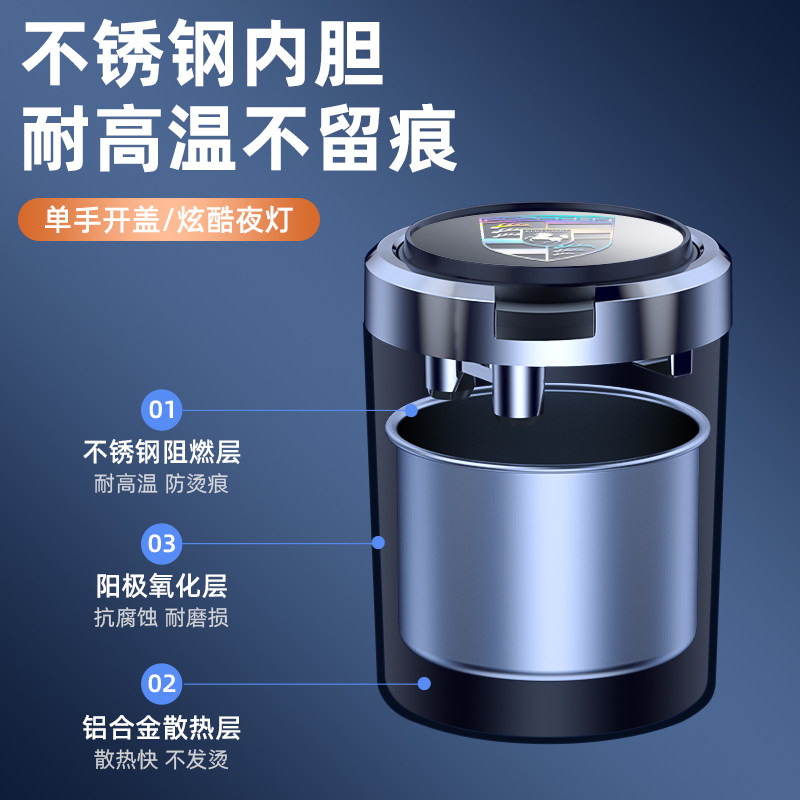 不锈钢内胆
耐高温不留痕

单手开盖/炫酷夜灯

01
不锈钢阻燃层
耐高温 防烫痕

03
阳极氧化层
抗腐蚀 耐磨损

02
铝合金散热层
散热快 不发烫