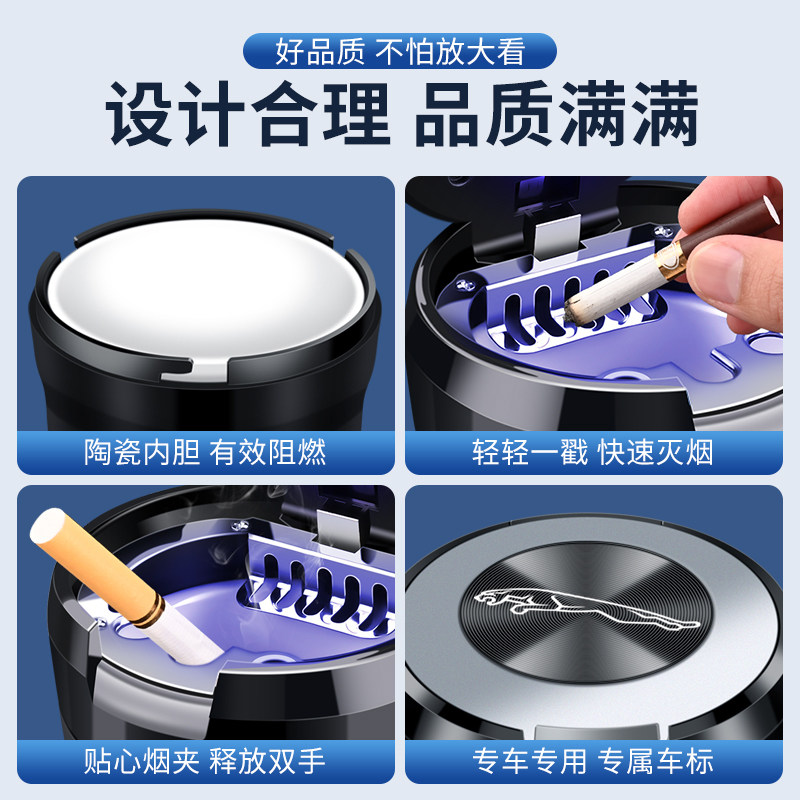 好品质 不怕放大看

设计合理 品质满满

陶瓷内胆 有效阻燃

轻轻一戳 快速灭烟

贴心烟夹 释放双手

专车专用 专属车标