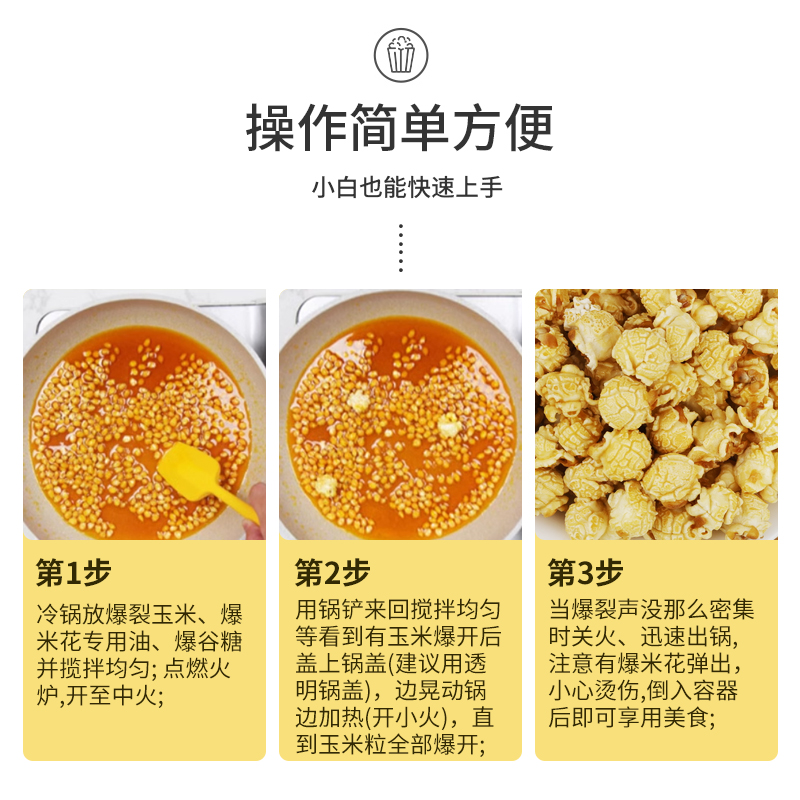 操作简单方便

小白也能快速上手

第1步

冷锅放爆裂玉米、爆米花专用油、爆谷糖并搅拌均匀; 点燃火炉,开至中火;

第2步

用锅铲来回搅拌均匀等看到有玉米爆开后盖上锅盖(建议用透明锅盖)，边晃动锅边加热(开小火)，直到玉米粒全部爆开;

第3步

当爆裂声没那么密集时关火、迅速出锅,注意有爆米花弹出,小心烫伤,倒入容器后即可享用美食;