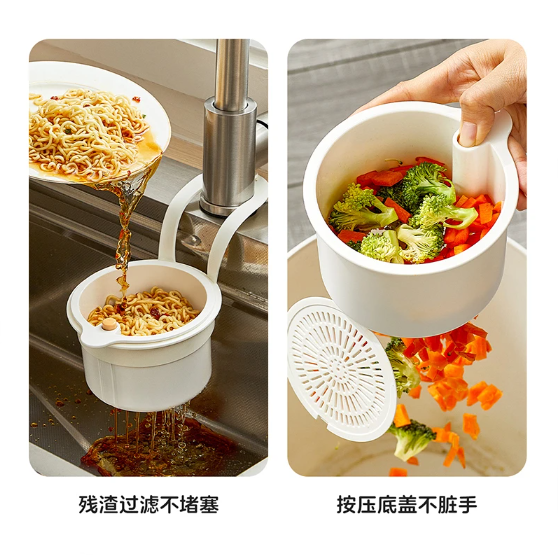 残渣过滤不堵塞

按压底盖不脏手