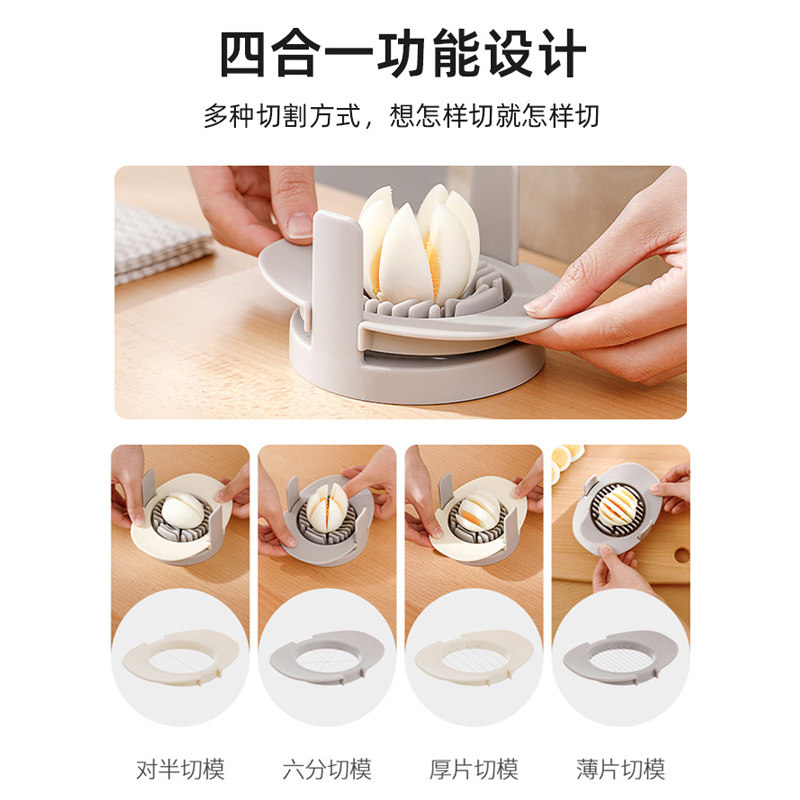 四合一功能设计

多种切割方式，想怎样切就怎样切

对半切模

六分切模

厚片切模

薄片切模