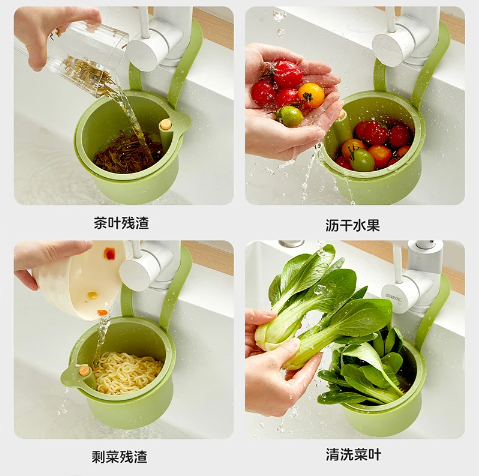 茶叶残渣

沥干水果

剩菜残渣

清洗菜叶