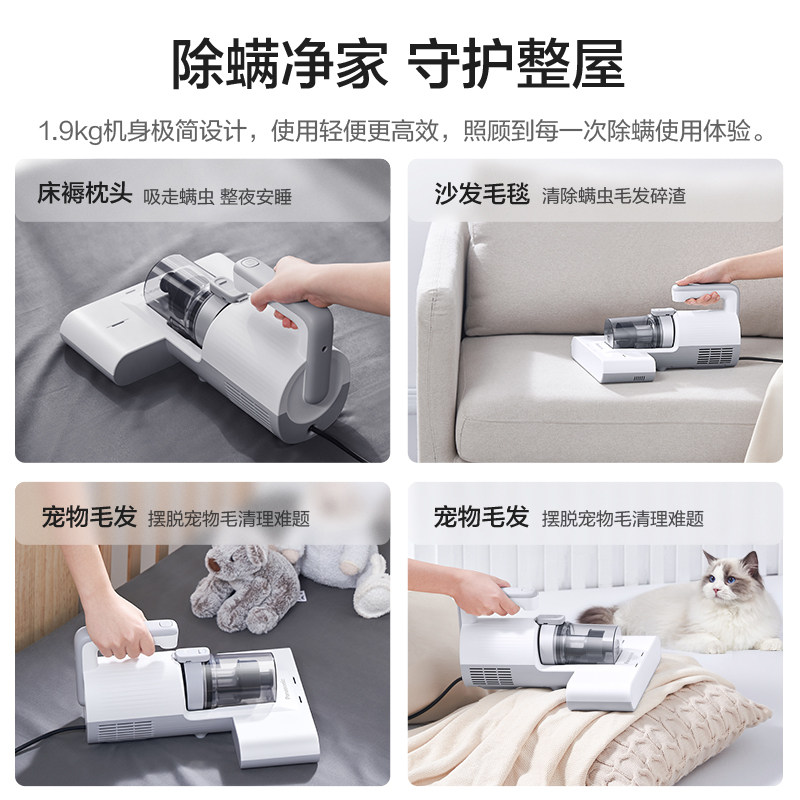 除螨净家 守护整屋

1.9kg机身极简设计，使用轻便更高效，照顾到每一次除螨使用体验。

床褥枕头 吸走螨虫 整夜安睡

沙发毛毯 清除螨虫毛发碎渣

宠物毛发 摆脱宠物毛清理难题

宠物毛发 摆脱宠物毛清理难题