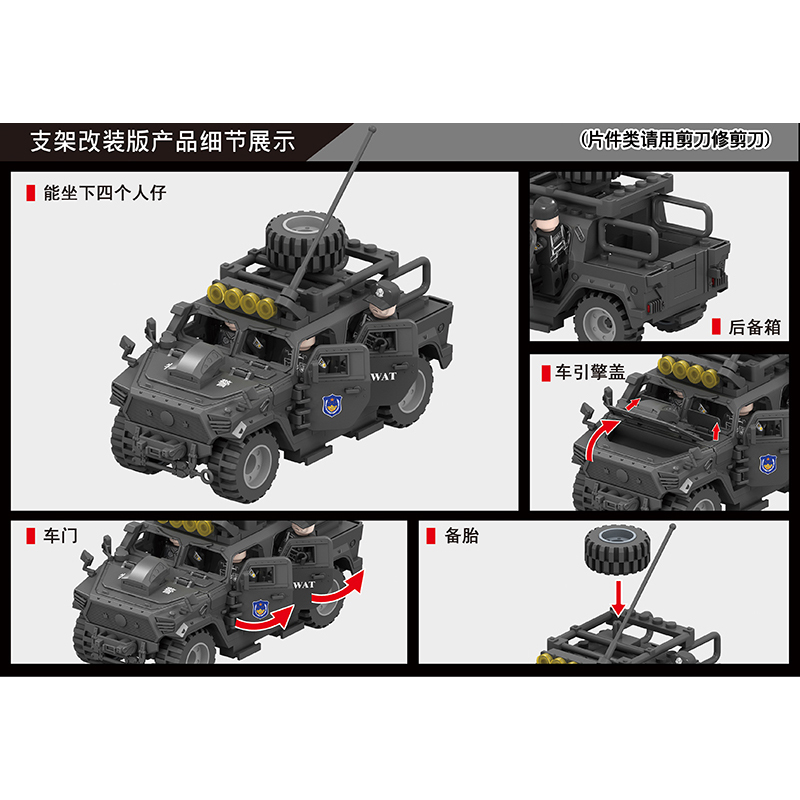 支架改装版产品细节展示

（片件类请用剪刀修剪刀）

能坐下四个人仔

WAT

后备箱

车引擎盖

车门

WAT

备胎