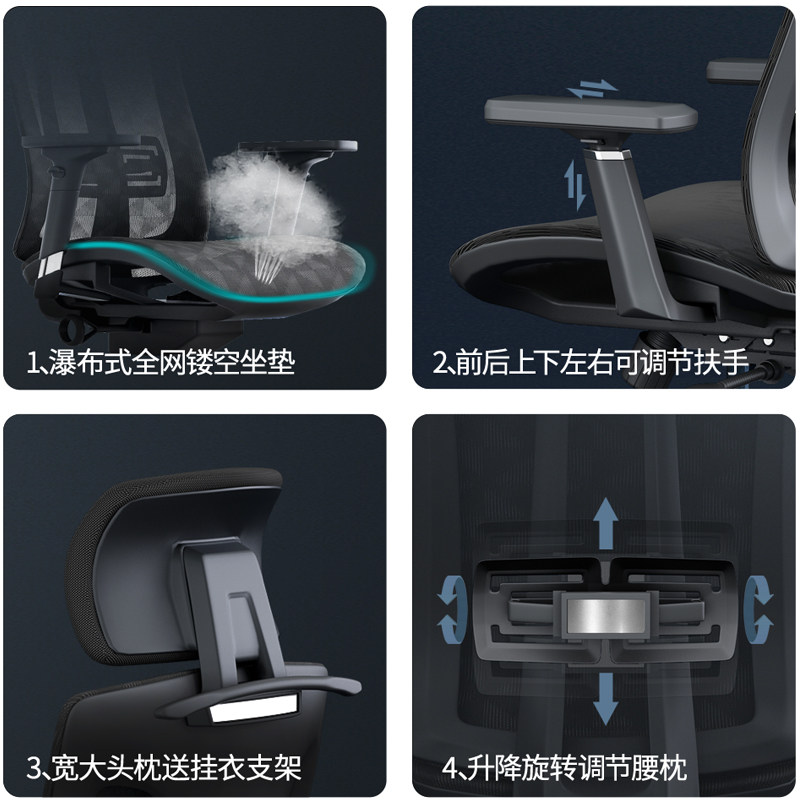 1、瀑布式全网镂空坐垫

2、前后上下左右可调节扶手

3、宽大头枕送挂衣支架

4、升降旋转调节腰枕