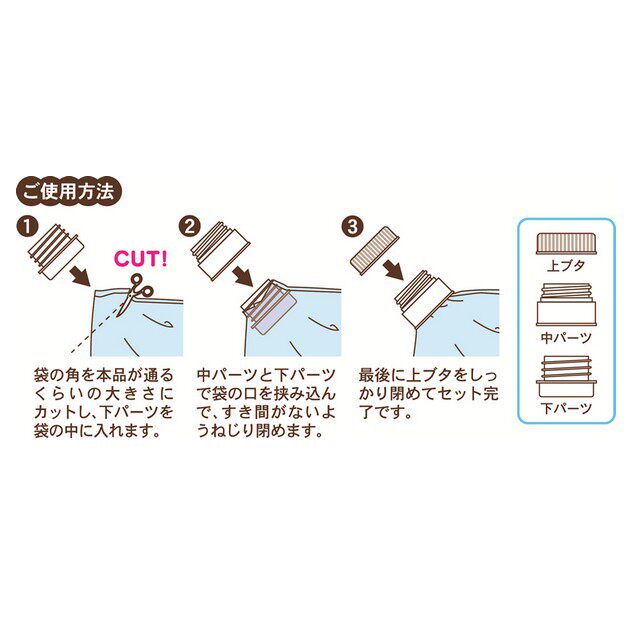 ご使用方法

1

CUT!

袋の角を本品が通るくらいの大きさにカットし、下パーツを袋の中に入れます。

2

中パーツと下パーツで袋の口を挟み込んで、すき間がないようねじり閉めます。

3

最後に上ブタをしっかり閉めてセット完了です。

上ブタ

中パーツ

下パーツ