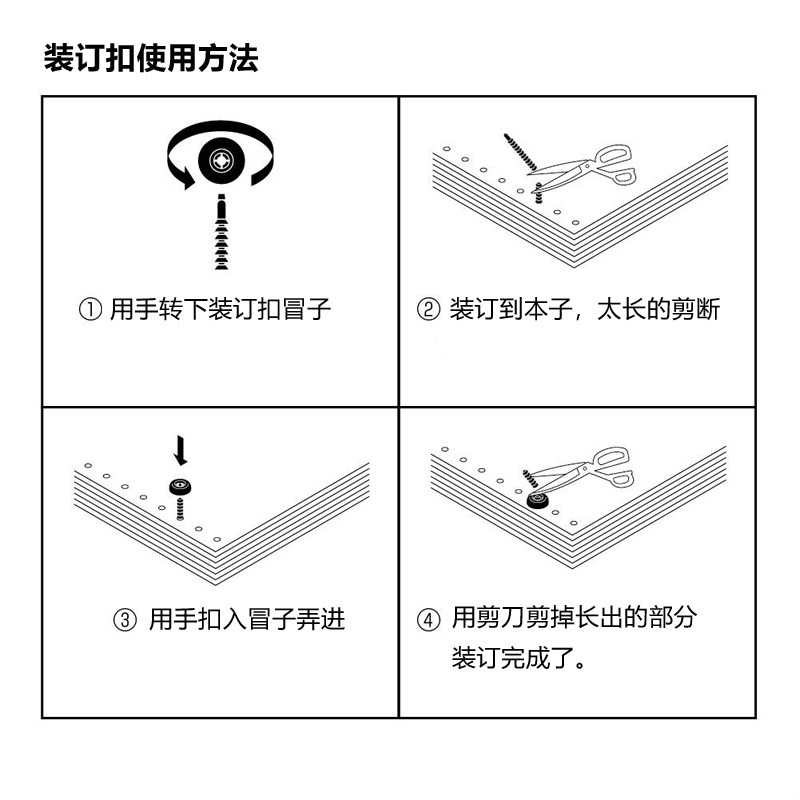 装订扣使用方法

① 用手转下装订扣冒子

② 装订到本子，太长的剪断

③ 用手扣入冒子弄进

④ 用剪刀剪掉长出的部分
装订完成了。