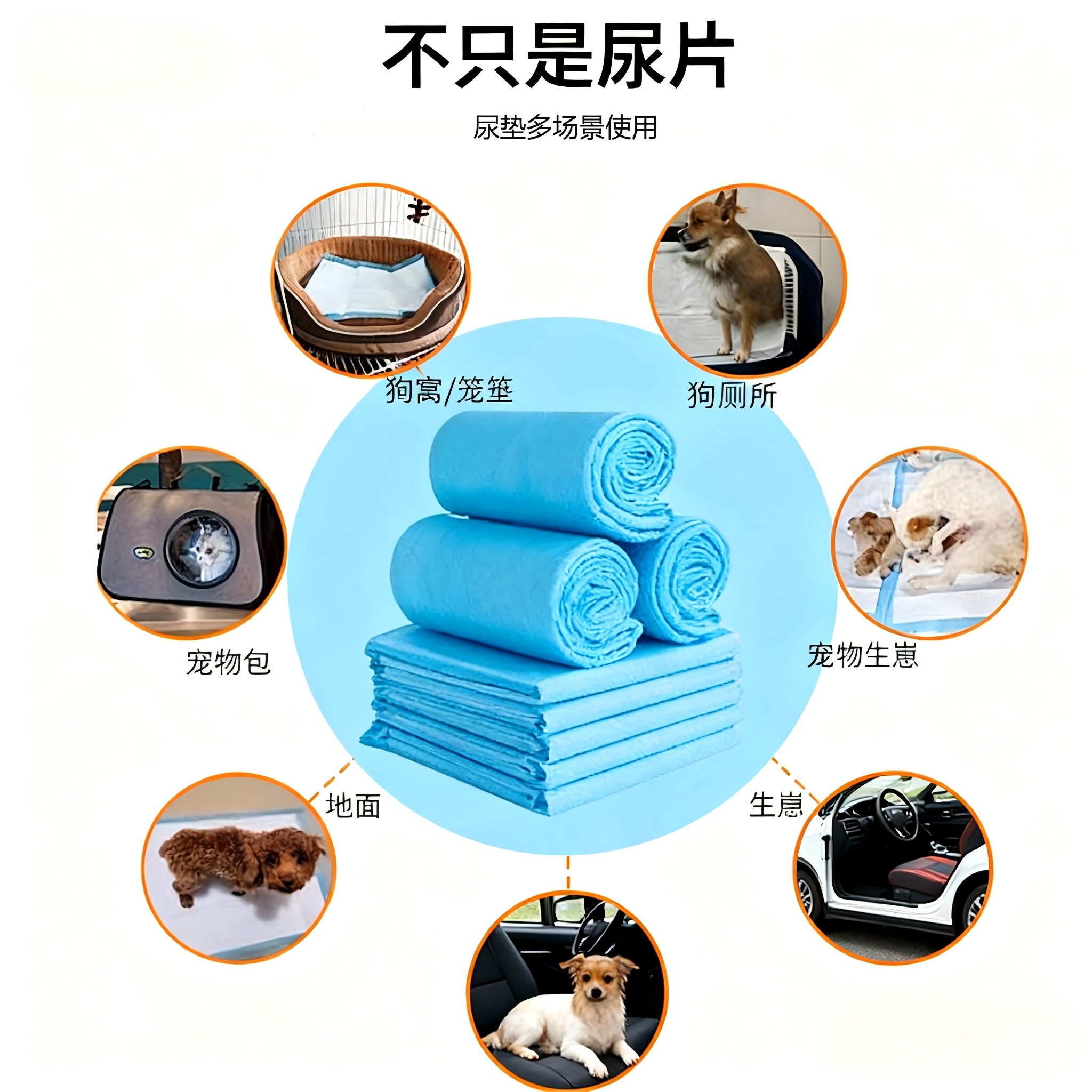 不只是尿片

尿垫多场景使用

狗窝/笼筐

狗厕所

宠物包

宠物生崽

地面

生崽