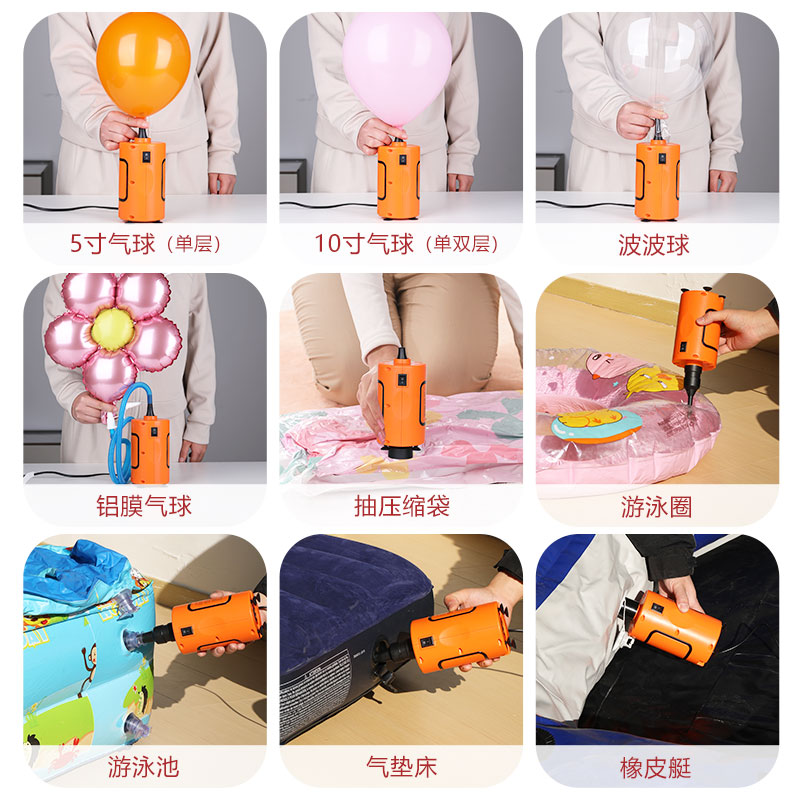 5寸气球（单层）

10寸气球（单双层）

波波球

铝膜气球

抽压缩袋

游泳圈

游泳池

气垫床

橡皮艇