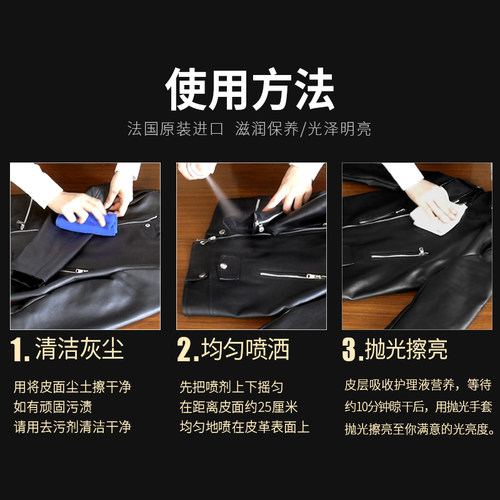 使用方法

法国原装进口 滋润保养/光泽明亮

1.清洁灰尘

用将皮面尘土擦干净
如有顽固污渍
请用去污剂清洁干净

2.均匀喷洒

先把喷剂上下摇匀
在距离皮面约25厘米
均匀地喷在皮革表面上

3.抛光擦亮

皮层吸收护理液营养，等待约10分钟晾干后，用抛光手套抛光擦亮至你满意的光亮度。