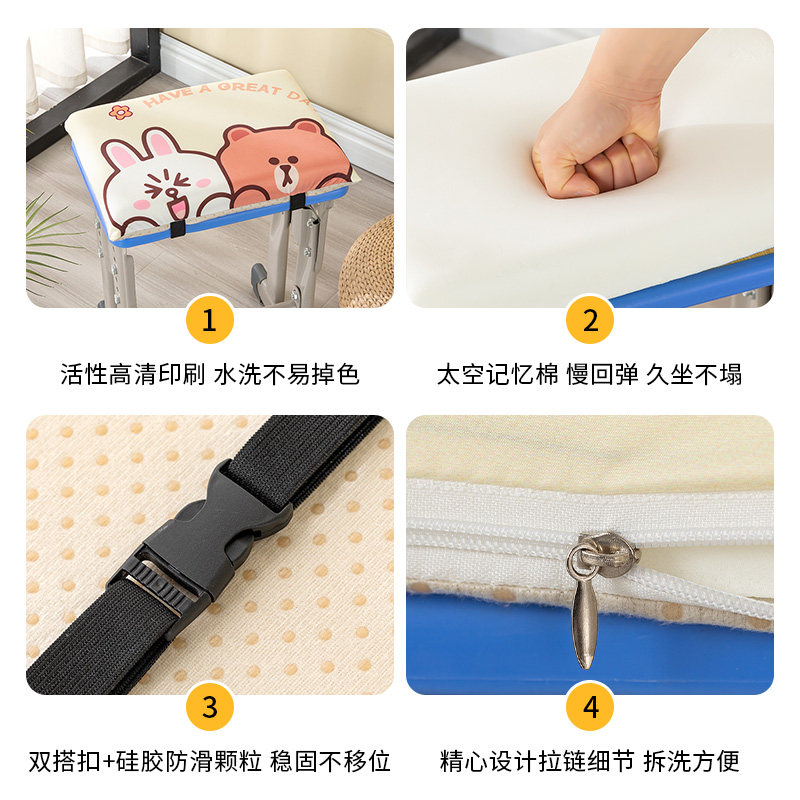 HAVE A GREAT DA

1

活性高清印刷 水洗不易掉色

2

太空记忆棉 慢回弹 久坐不塌

3

双搭扣+硅胶防滑颗粒 稳固不移位

4

精心设计拉链细节 拆洗方便