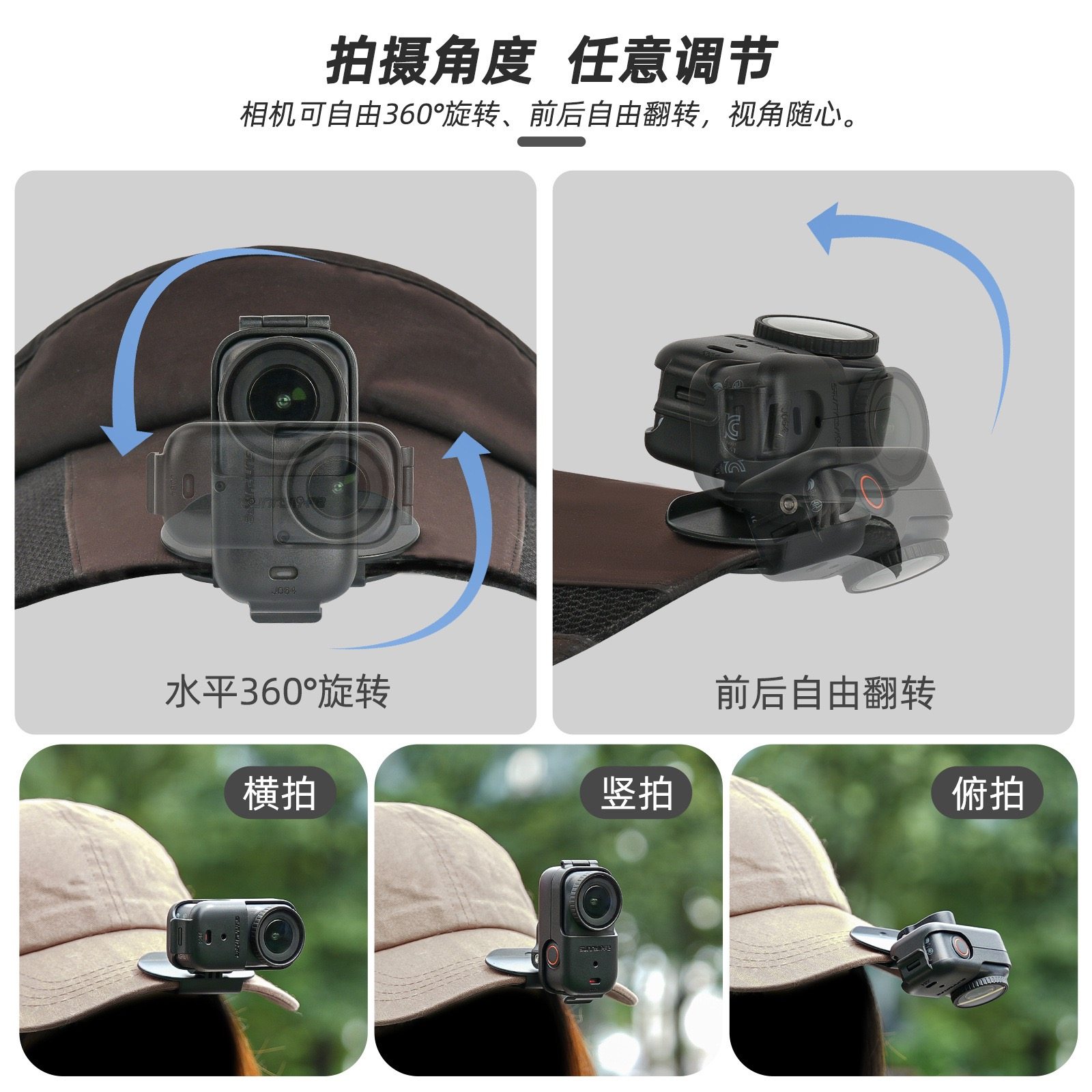 拍摄角度 任意调节

相机可自由360°旋转、前后自由翻转，视角随心。

水平360°旋转

前后自由翻转

横拍

竖拍

俯拍