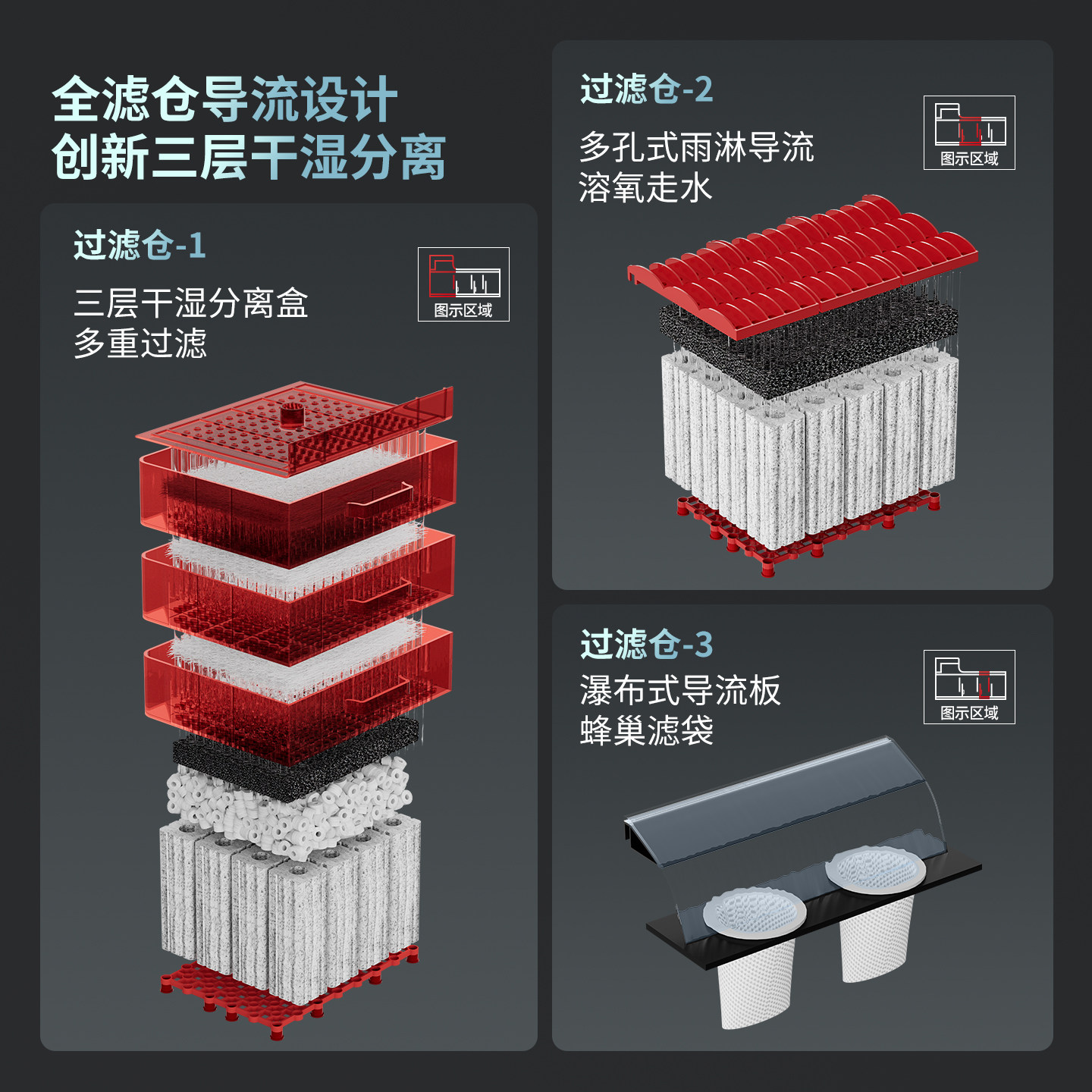 全滤仓导流设计
创新三层干湿分离

过滤仓-1

三层干湿分离盒
多重过滤

图示区域

过滤仓-2

多孔式雨淋导流
溶氧走水

图示区域

过滤仓-3

瀑布式导流板
蜂巢滤袋

图示区域