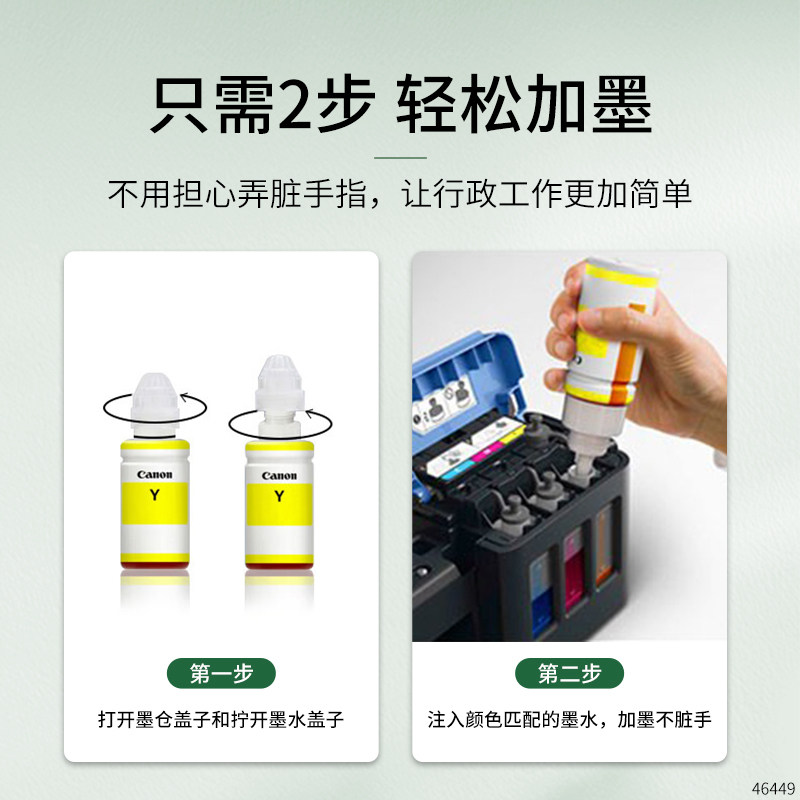 只需2步 轻松加墨

不用担心弄脏手指，让行政工作更加简单

Canon
Y

Canon
Y

第一步
打开墨仓盖子和拧开墨水盖子

第二步
注入颜色匹配的墨水，加墨不脏手

46449