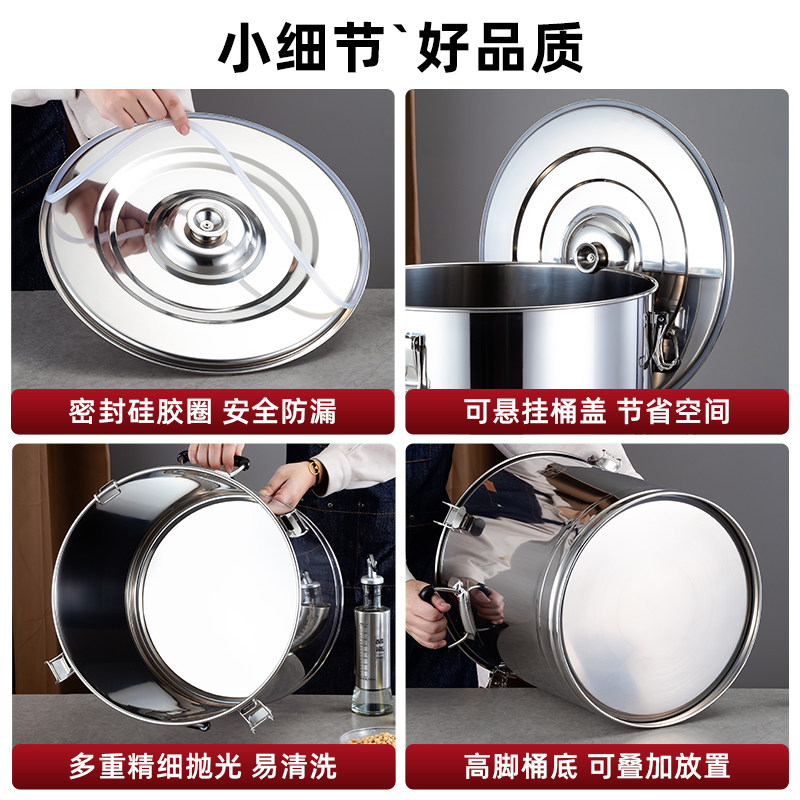 小细节`好品质

密封硅胶圈 安全防漏

可悬挂桶盖 节省空间

多重精细抛光 易清洗

高脚桶底 可叠加放置