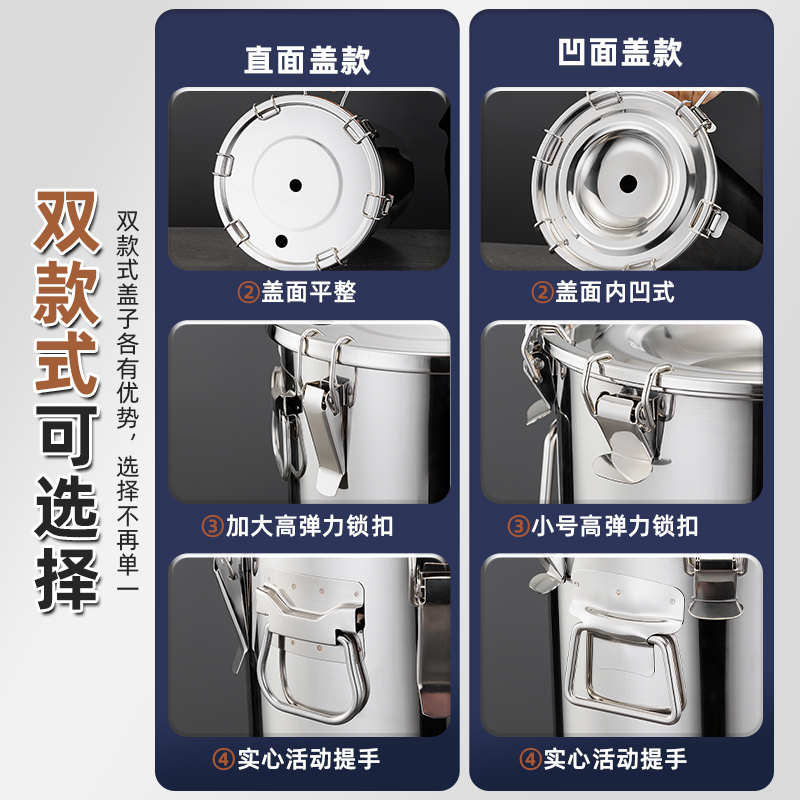 双款式可选择

双款式盖子各有优势，选择不再单一

直面盖款

②盖面平整

③加大高弹力锁扣

④实心活动提手

凹面盖款

②盖面内凹式

③小号高弹力锁扣

④实心活动提手