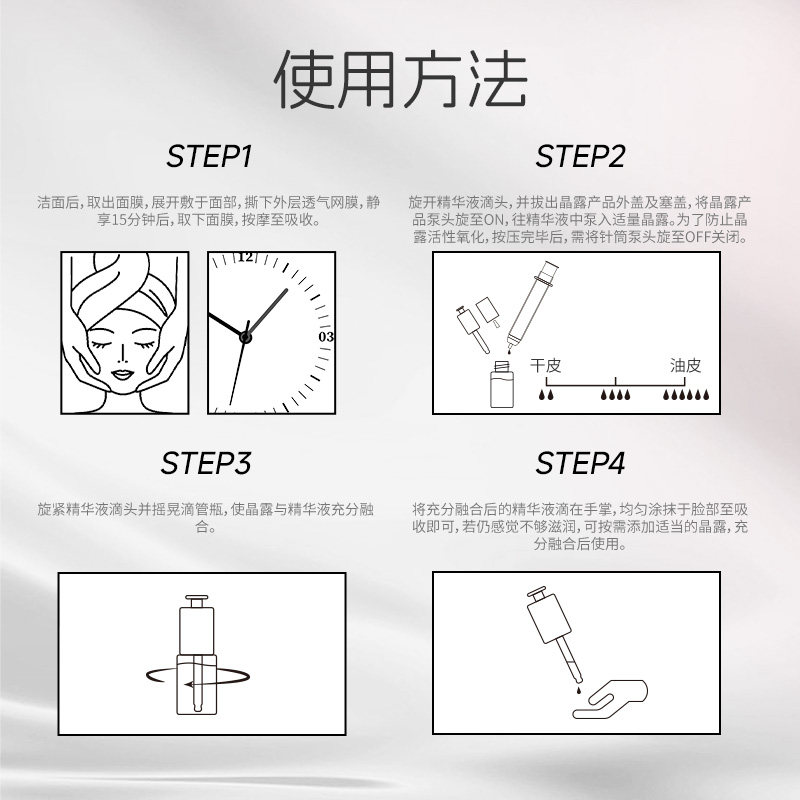 使用方法

STEP1

洁面后，取出面膜，展开敷于面部，撕下外层透气网膜，静享15分钟后，取下面膜，按摩至吸收。

12

03

STEP2

旋开精华液滴头，并拔出晶露产品外盖及塞盖，将晶露产品泵头旋至ON，往精华液中泵入适量晶露。为了防止晶露活性氧化，按压完毕后，需将针筒泵头旋至OFF关闭。

干皮

油皮

STEP3

旋紧精华液滴头并摇晃滴管瓶，使晶露与精华液充分融合。

STEP4

将充分融合后的精华液滴在手掌，均匀涂抹于脸部至吸收即可，若仍感觉不够滋润，可按需添加适当的晶露，充分融合后使用。