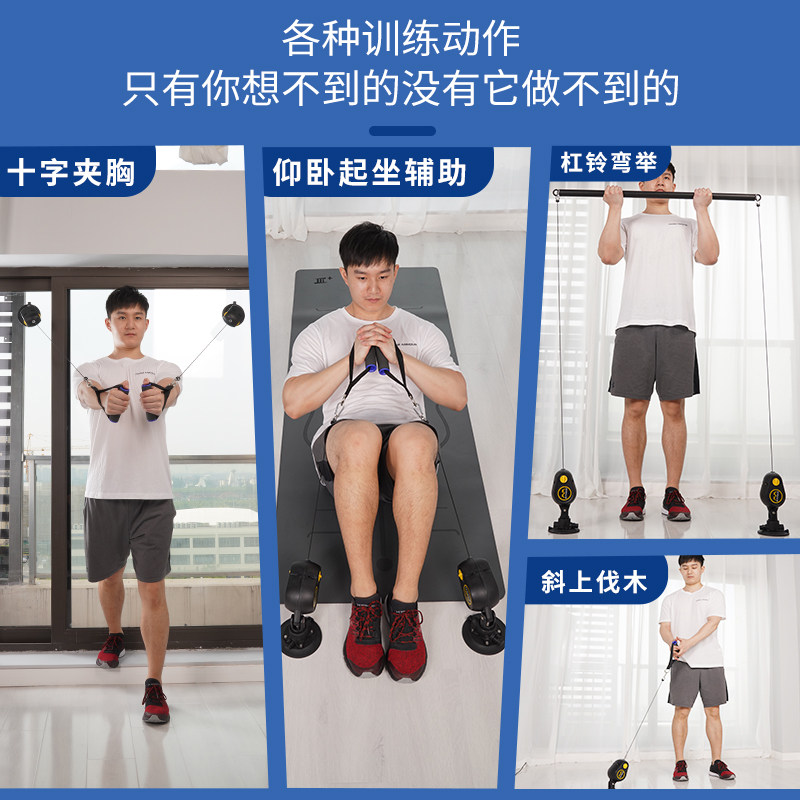 各种训练动作
只有你想不到的没有它做不到的

十字夹胸

仰卧起坐辅助

杠铃弯举

斜上伐木