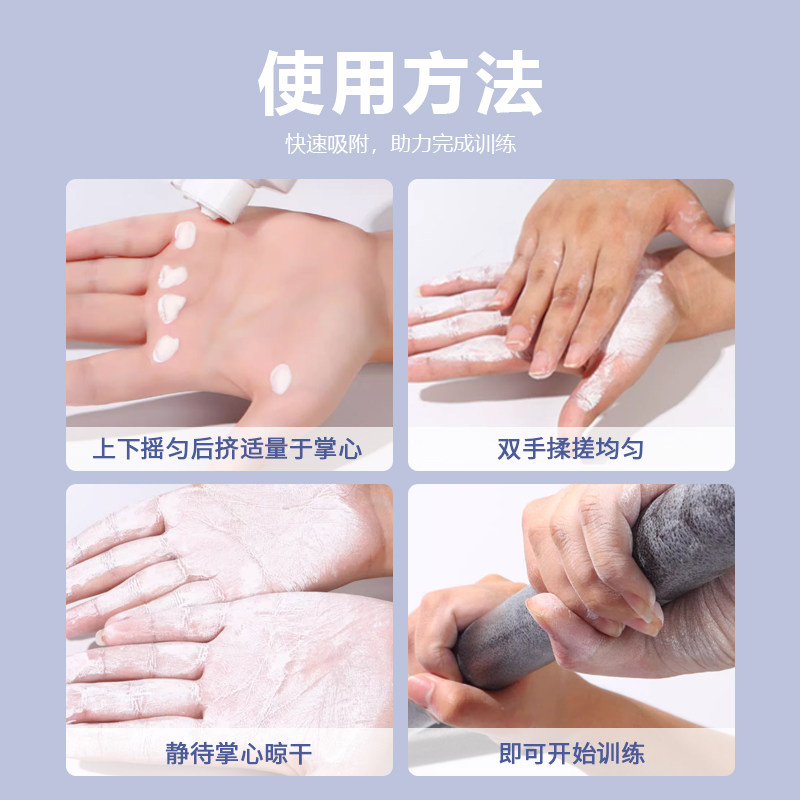 使用方法

快速吸附，助力完成训练

上下摇匀后挤适量于掌心

双手揉搓均匀

静待掌心晾干

即可开始训练