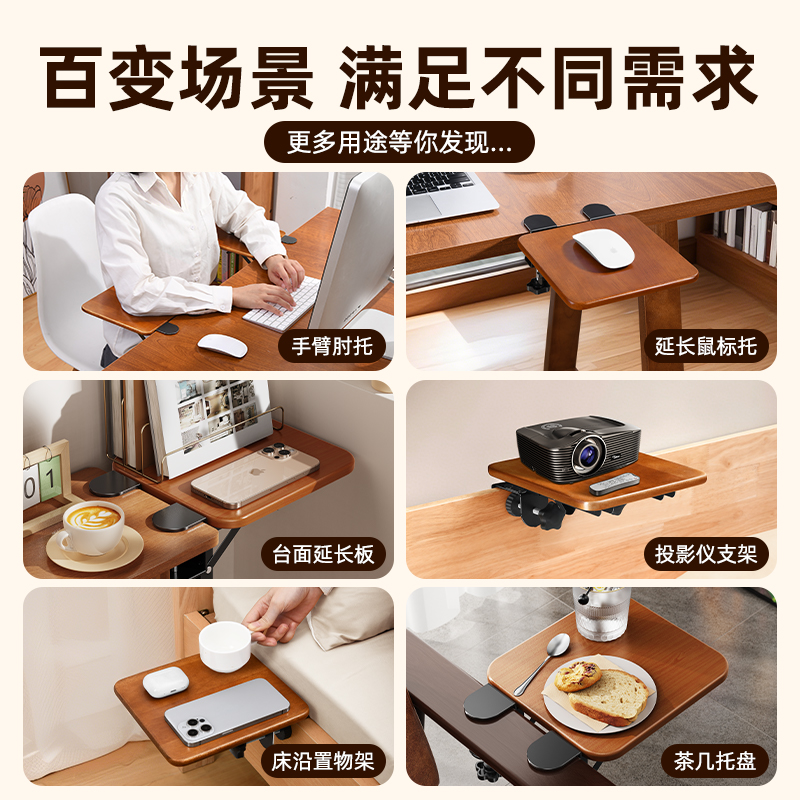 百变场景 满足不同需求

更多用途等你发现...

手臂肘托

延长鼠标托

01

台面延长板

投影仪支架

床沿置物架

茶几托盘