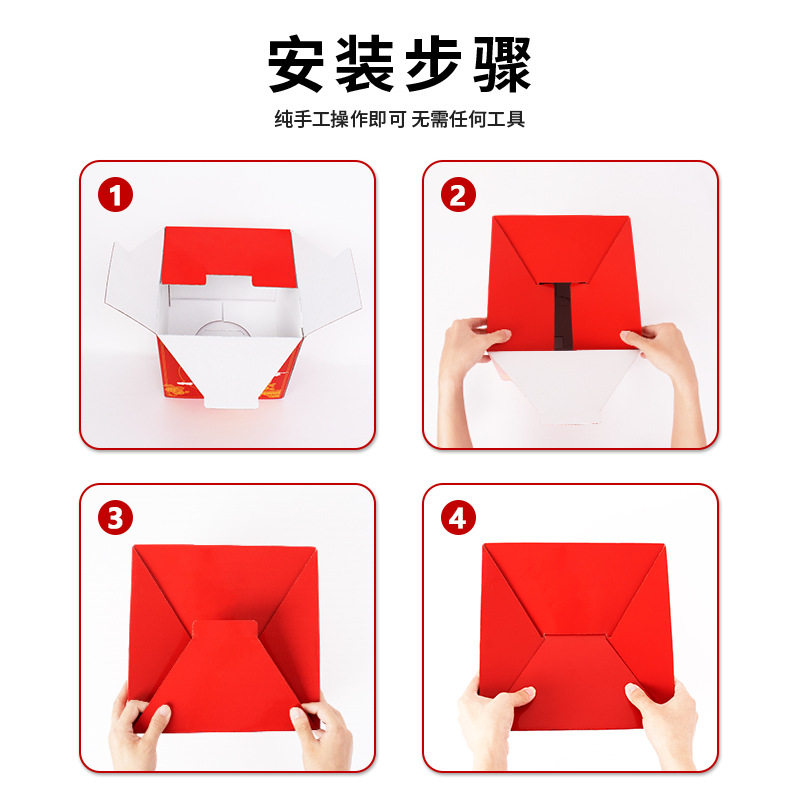 安装步骤

纯手工操作即可 无需任何工具

1

2

3

4