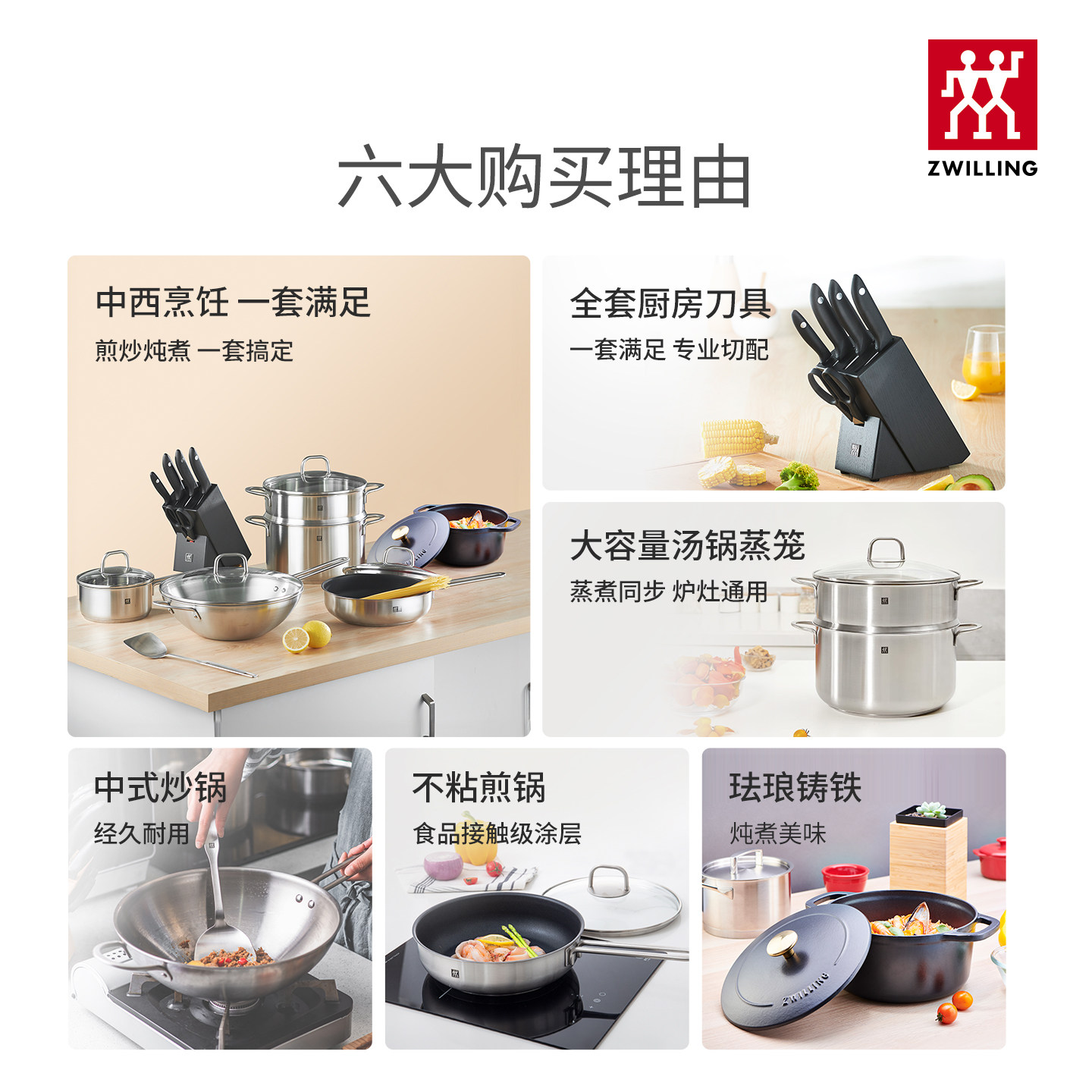 ZWILLING

六大购买理由

中西烹饪 一套满足
煎炒炖煮 一套搞定

全套厨房刀具
一套满足 专业切配

大容量汤锅蒸笼
蒸煮同步 炉灶通用

中式炒锅
经久耐用

不粘煎锅
食品接触级涂层

珐琅铸铁
炖煮美味

ZWILLING