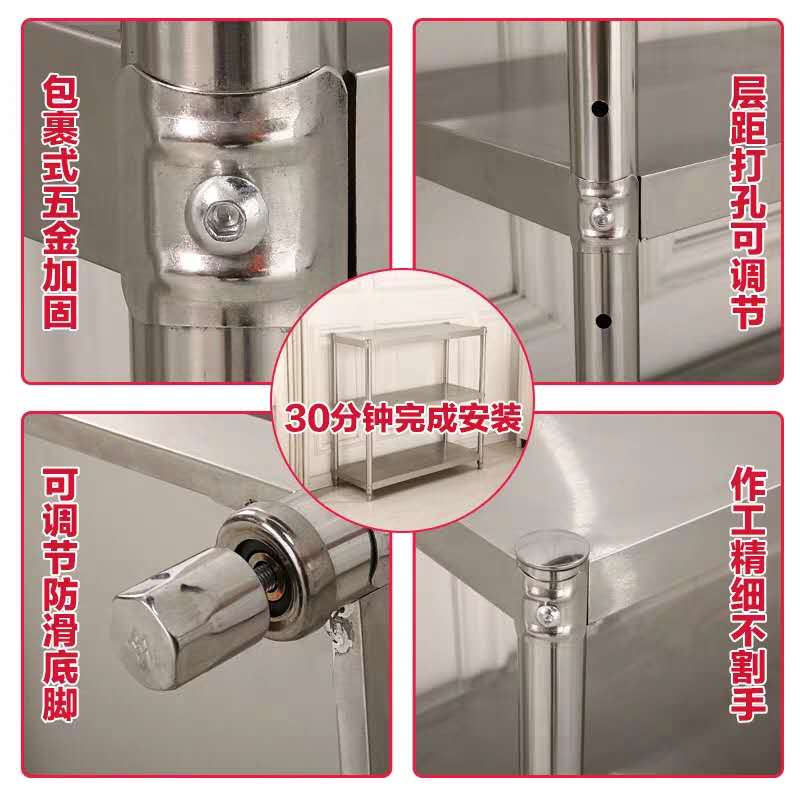 包裹式五金加固

层距打孔可调节

30分钟完成安装

可调节防滑底脚

作工精细不割手