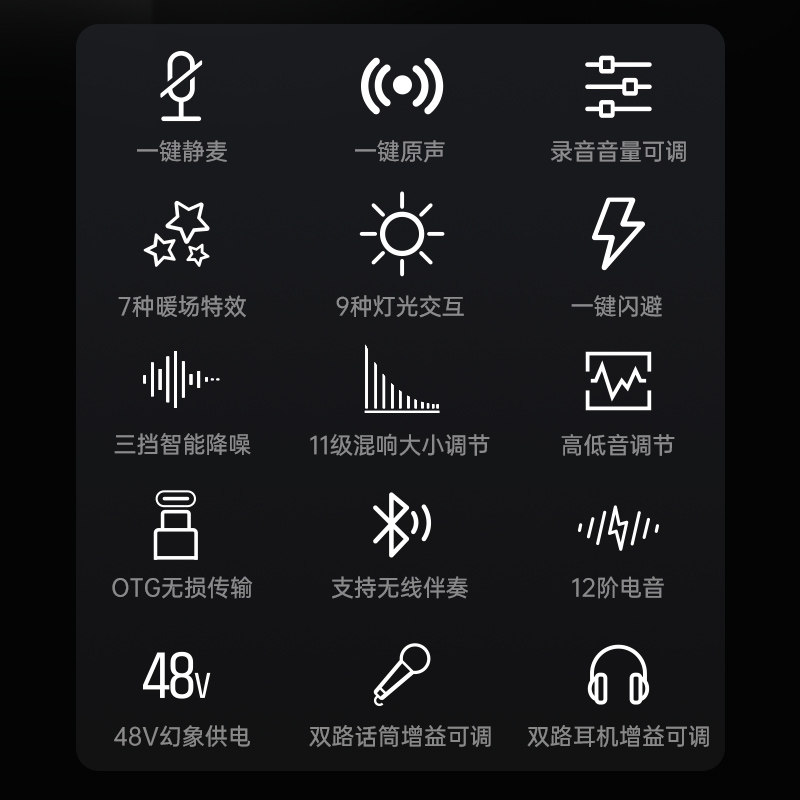 一键静麦

一键原声

录音音量可调

7种暖场特效

9种灯光交互

一键闪避

三挡智能降噪

11级混响大小调节

高低音调节

OTG无损传输

支持无线伴奏

12阶电音

48V

48V幻象供电

双路话筒增益可调

双路耳机增益可调