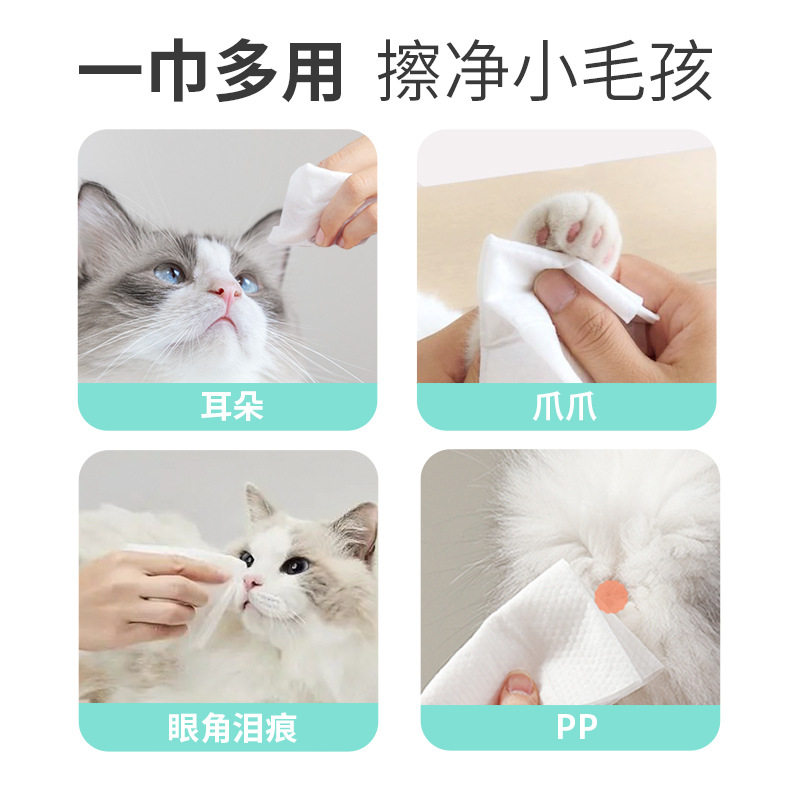 一巾多用 擦净小毛孩

耳朵

爪爪

眼角泪痕

PP