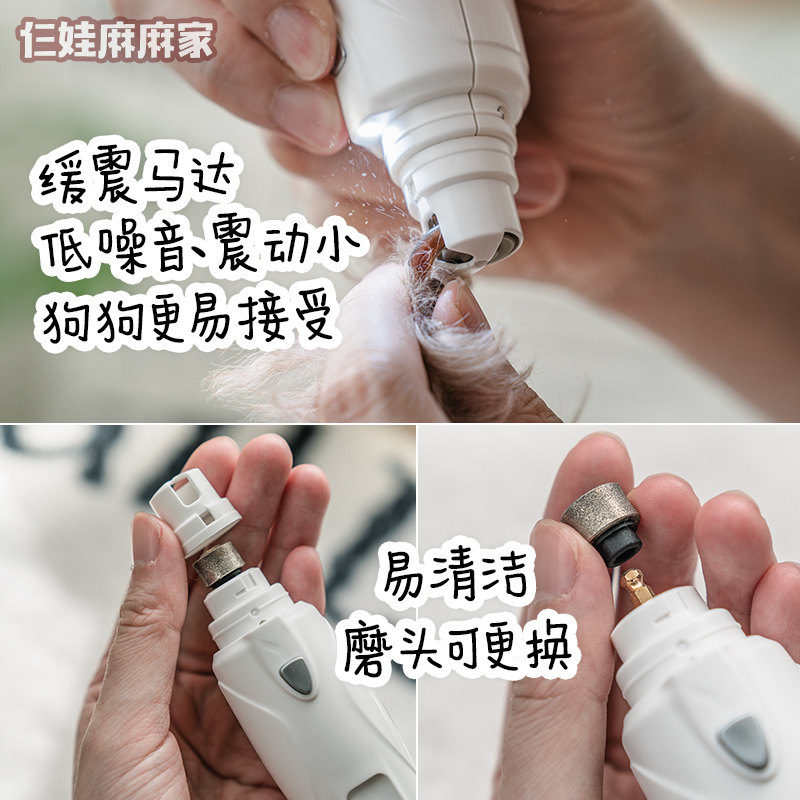 仨娃麻麻家

缓震马达
低噪音、震动小
狗狗更易接受

易清洁
磨头可更换