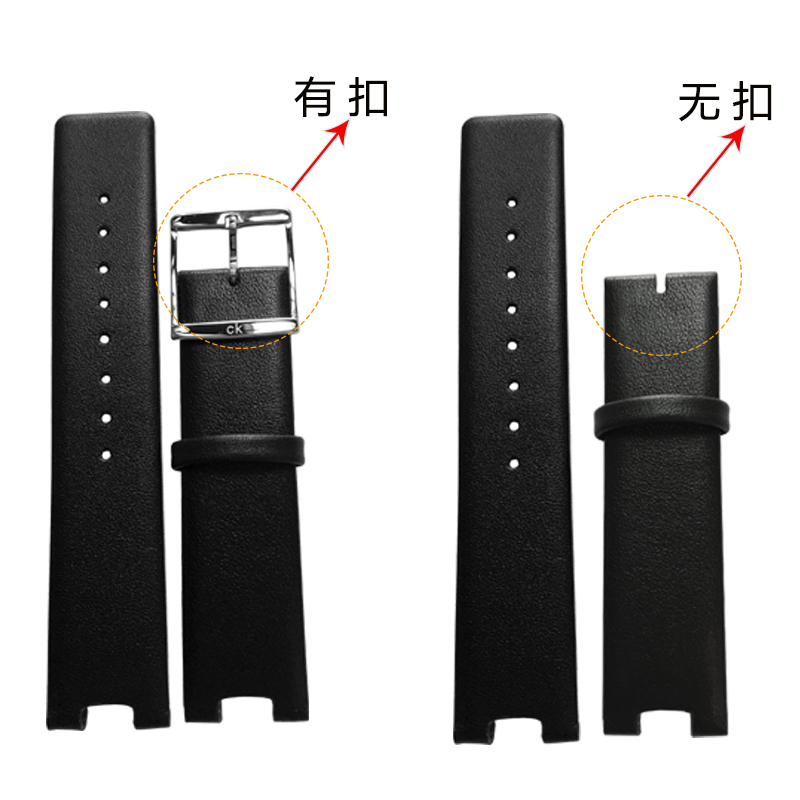 有扣

ck

无扣