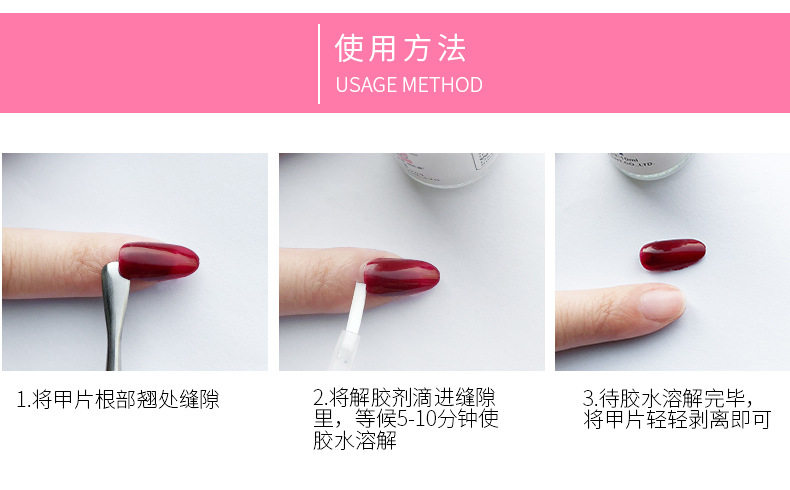 使用方法
USAGE METHOD

1.将甲片根部翘处缝隙

2.将解胶剂滴进缝隙里，等候5-10分钟使胶水溶解

3.待胶水溶解完毕，将甲片轻轻剥离即可