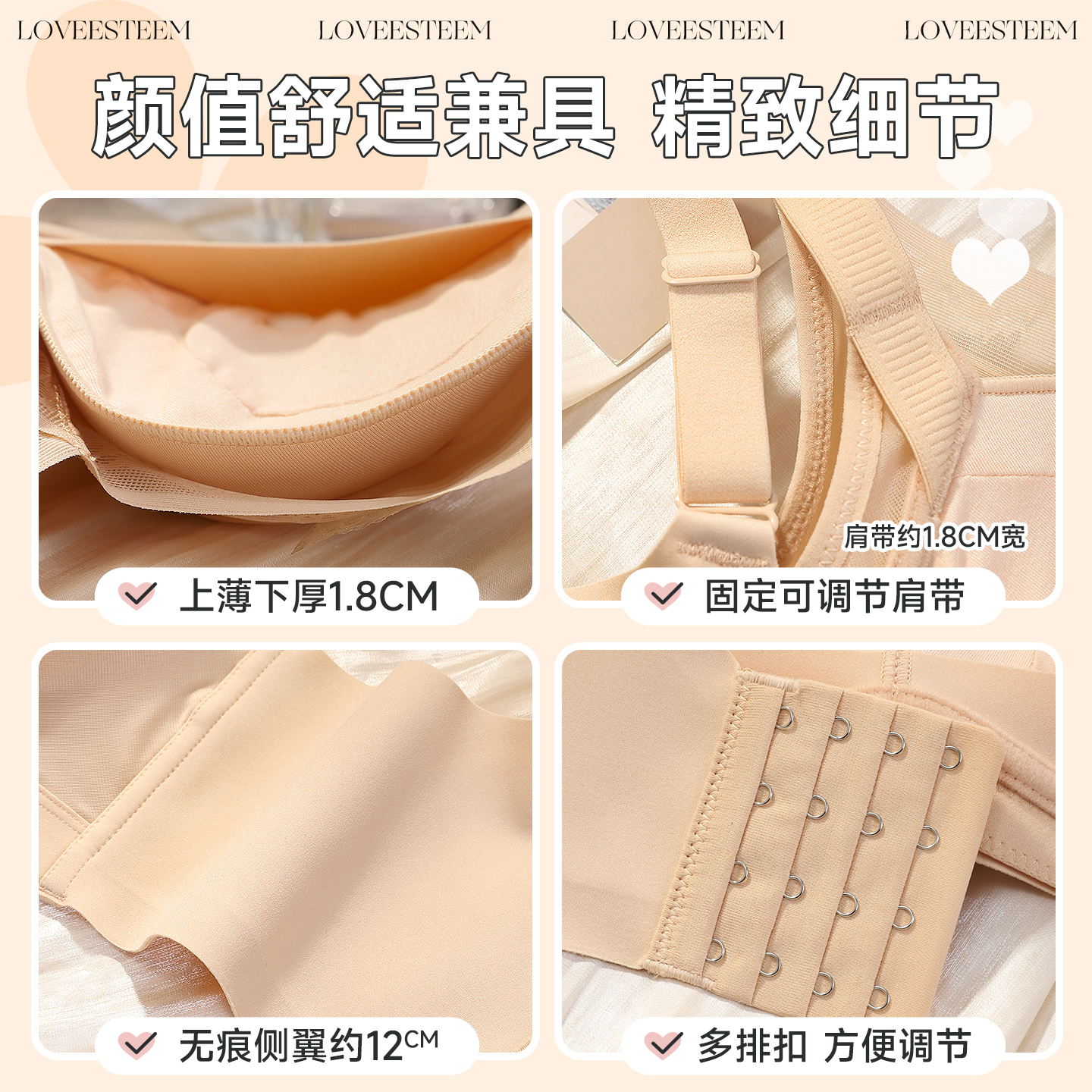 LOVEESTEEM LOVEESTEEM LOVEESTEEM LOVEESTEEM

颜值舒适兼具 精致细节

上薄下厚1.8CM

肩带约1.8CM宽

固定可调节肩带

无痕侧翼约12CM

多排扣 方便调节