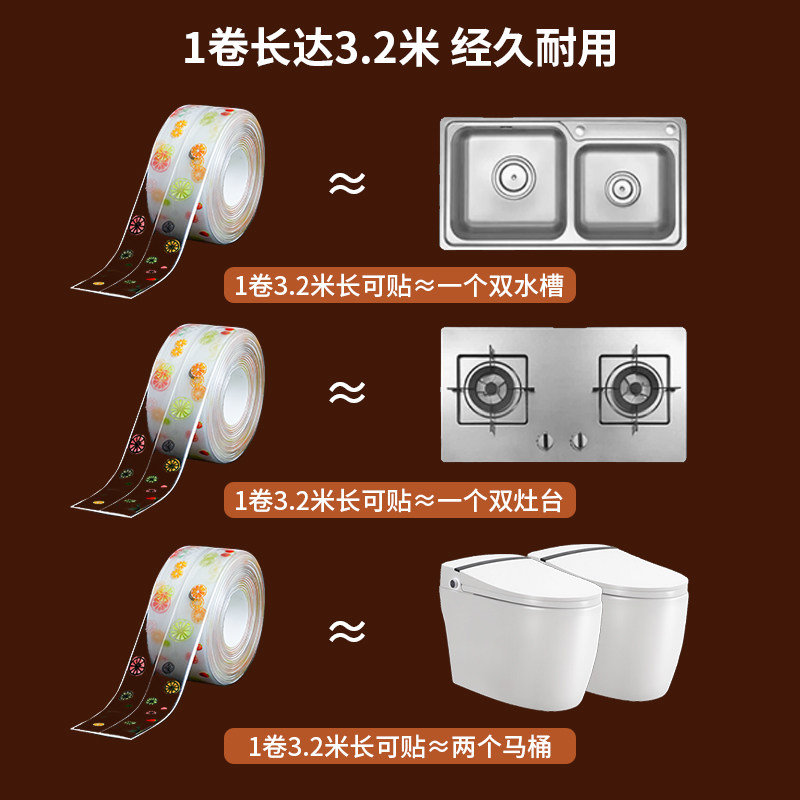 1卷长达3.2米 经久耐用

≈

1卷3.2米长可贴≈一个双水槽

≈

1卷3.2米长可贴≈一个双灶台

≈

1卷3.2米长可贴≈两个马桶