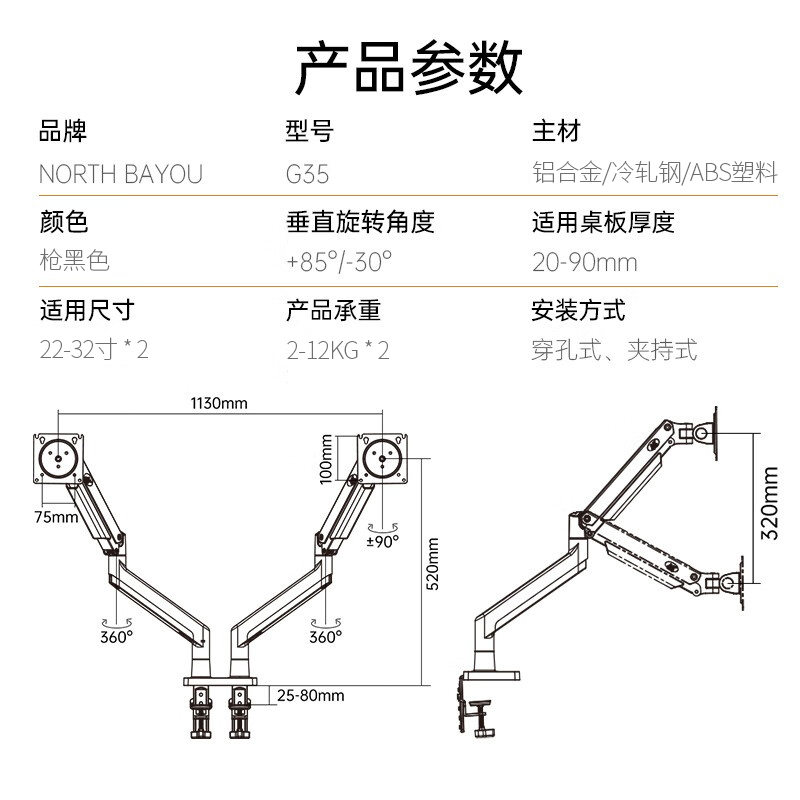 产品参数

| 品牌 | 型号 | 主材 |
|---|---|---|
| NORTH BAYOU | G35 | 铝合金/冷轧钢/ABS塑料 |
| 颜色 | 垂直旋转角度 | 适用桌板厚度 |
| 枪黑色 | +85°/-30° | 20-90mm |
| 适用尺寸 | 产品承重 | 安装方式 |
| 22-32寸 * 2 | 2-12KG * 2 | 穿孔式、夹持式 |

1130mm
100mm
75mm
±90°
520mm
360°
360°
25-80mm
320mm