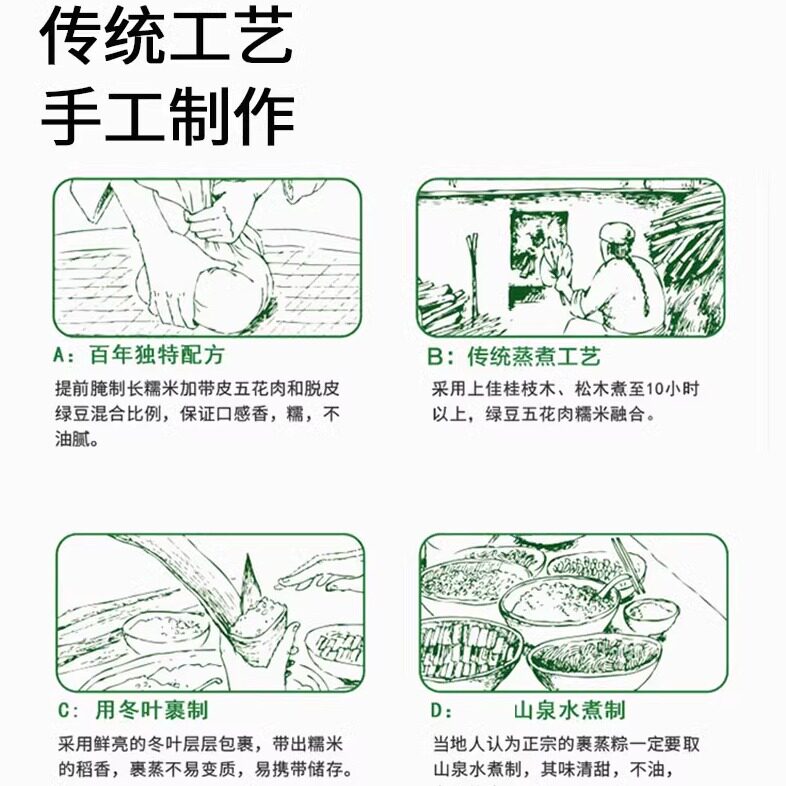 传统工艺
手工制作

A：百年独特配方

提前腌制长糯米加带皮五花肉和脱皮绿豆混合比例，保证口感香，糯，不油腻。

B：传统蒸煮工艺

采用上佳桂枝木、松木煮至10小时以上，绿豆五花肉糯米融合。

C：用冬叶裹制

采用鲜亮的冬叶层层包裹，带出糯米的稻香，裹蒸不易变质，易携带储存。

D：山泉水煮制

当地人认为正宗的裹蒸粽一定要取山泉水煮制，其味清甜，不油，