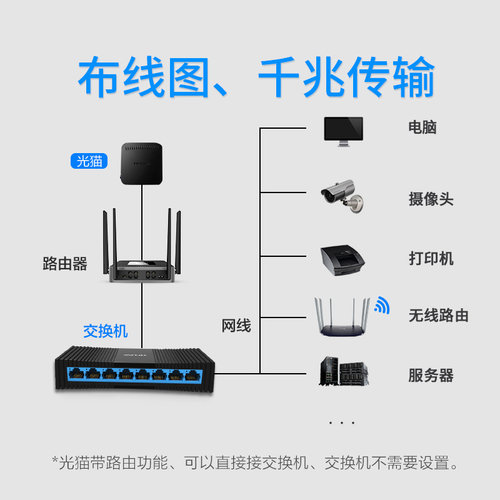 布线图、千兆传输

光猫

路由器

交换机

网线

电脑

摄像头

打印机

无线路由

服务器

...

*光猫带路由功能、可以直接接交换机、交换机不需要设置。