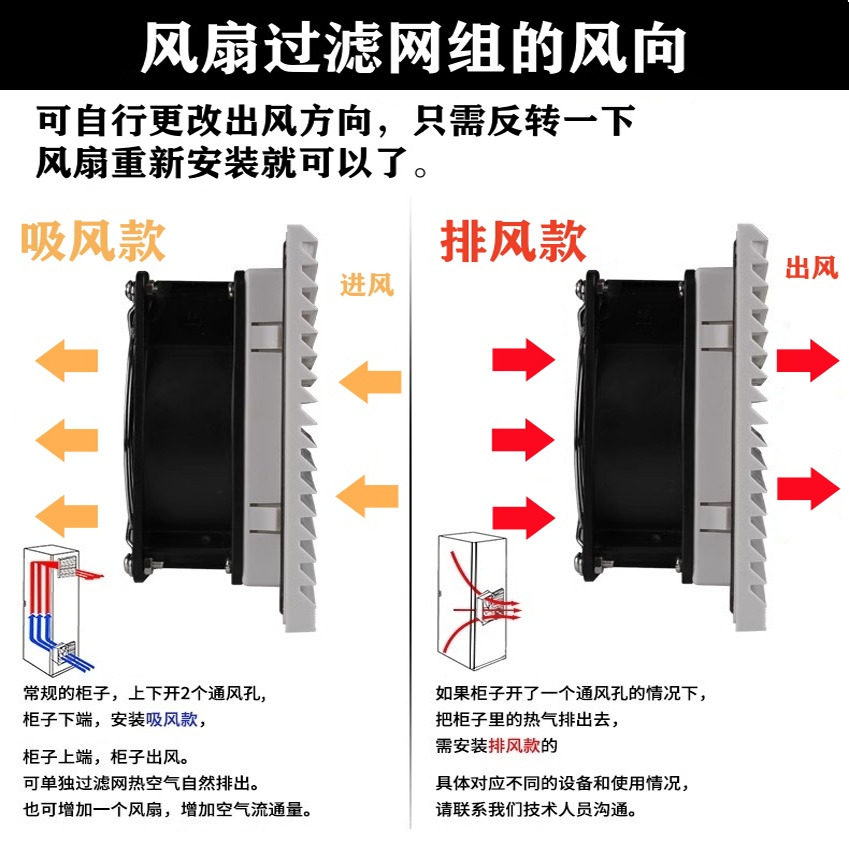 风扇过滤网组的风向

可自行更改出风方向，只需反转一下风扇重新安装就可以了。

吸风款

进风

常规的柜子，上下开2个通风孔，
柜子下端，安装吸风款，

柜子上端，柜子出风。
可单独过滤网热空气自然排出。
也可增加一个风扇，增加空气流通量。

排风款

出风

如果柜子开了一个通风孔的情况下，
把柜子里的热气排出去，
需安装排风款的

具体对应不同的设备和使用情况，
请联系我们技术人员沟通。