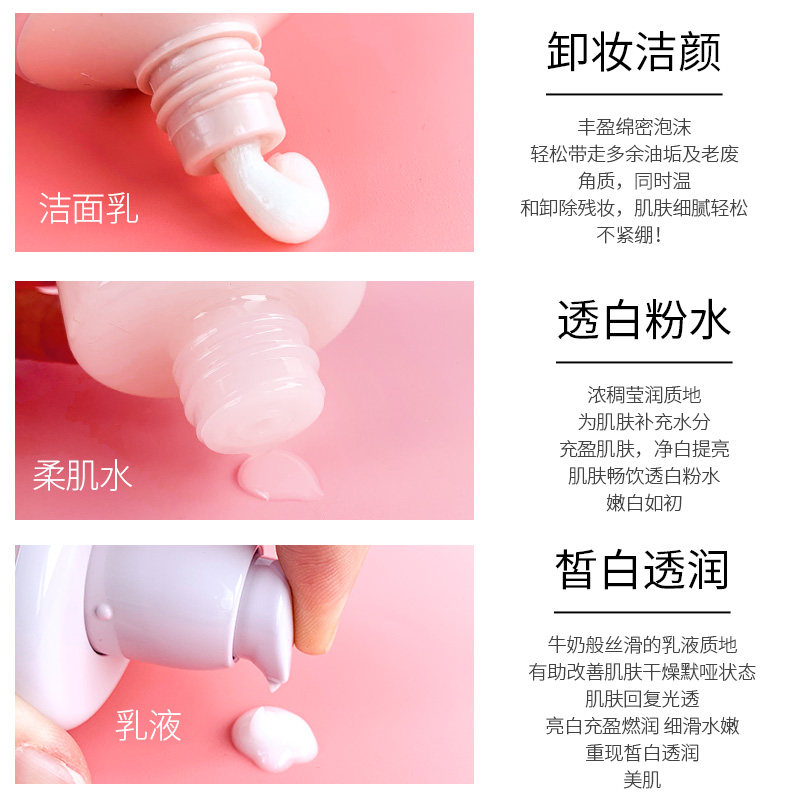 洁面乳

卸妆洁颜

丰盈绵密泡沫
轻松带走多余油垢及老废
角质，同时温
和卸除残妆，肌肤细腻轻松
不紧绷！

柔肌水

透白粉水

浓稠莹润质地
为肌肤补充水分
充盈肌肤，净白提亮
肌肤畅饮透白粉水
嫩白如初

乳液

皙白透润

牛奶般丝滑的乳液质地
有助改善肌肤干燥默哑状态
肌肤回复光透
亮白充盈燃润 细滑水嫩
重现皙白透润
美肌