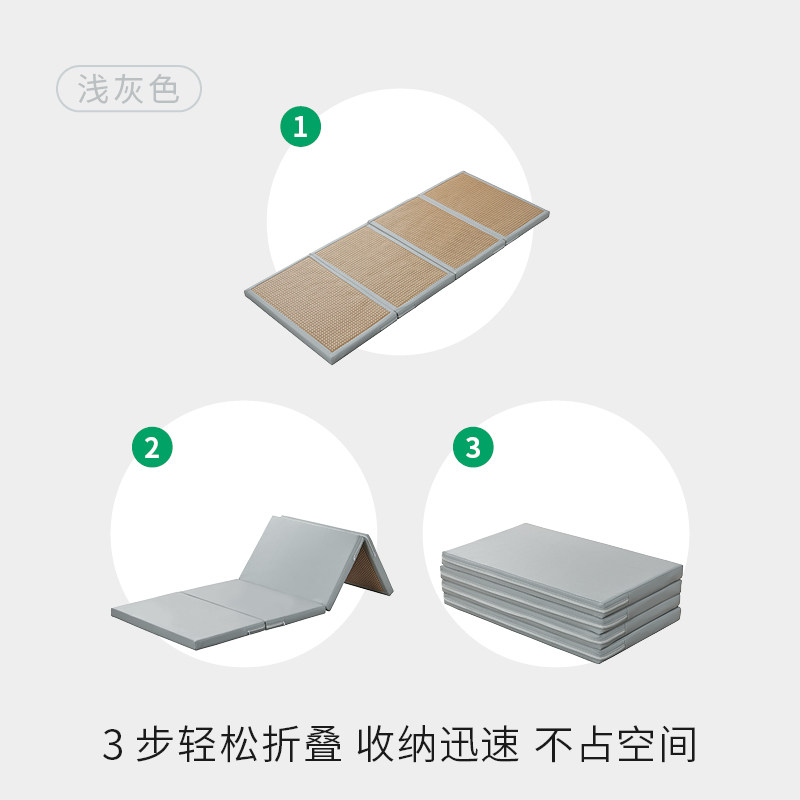 浅灰色

1

2

3

3 步轻松折叠 收纳迅速 不占空间