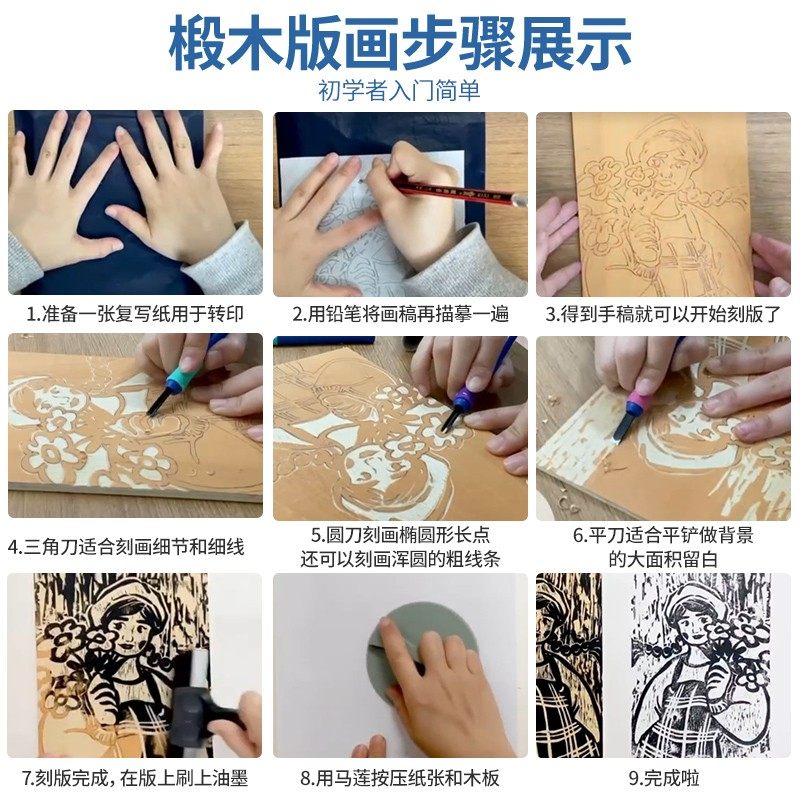 椴木版画步骤展示
初学者入门简单

1.准备一张复写纸用于转印

2.用铅笔将画稿再描摹一遍

3.得到手稿就可以开始刻版了

4.三角刀适合刻画细节和细线

5.圆刀刻画椭圆形长点
还可以刻画浑圆的粗线条

6.平刀适合平铲做背景
的大面积留白

7.刻版完成，在版上刷上油墨

8.用马莲按压纸张和木板

9.完成啦