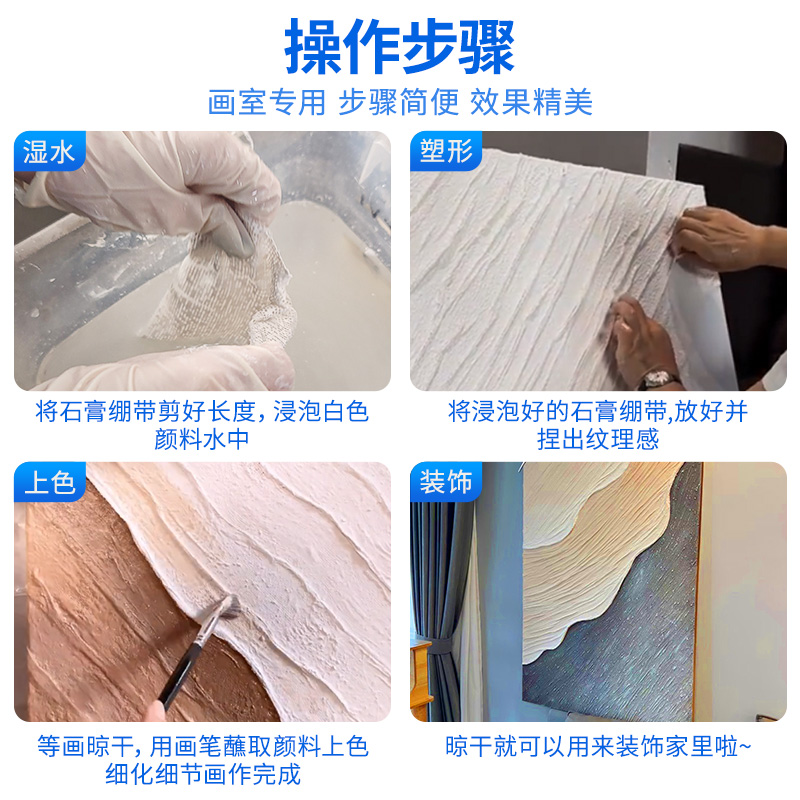 操作步骤

画室专用 步骤简便 效果精美

湿水

将石膏绷带剪好长度，浸泡白色颜料水中

塑形

将浸泡好的石膏绷带，放好并捏出纹理感

上色

等画晾干，用画笔蘸取颜料上色细化细节画作完成

装饰

晾干就可以用来装饰家里啦~