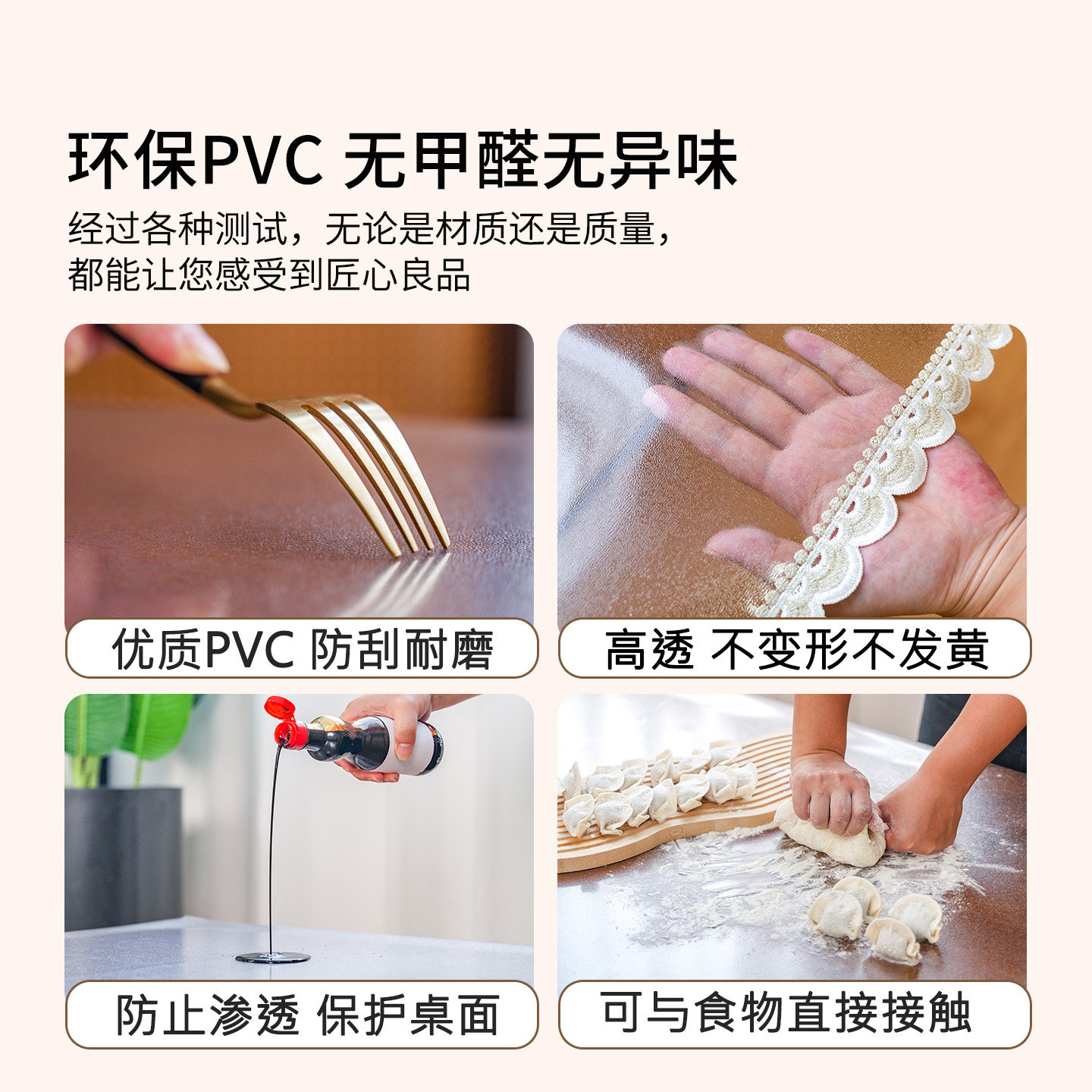 环保PVC 无甲醛无异味

经过各种测试，无论是材质还是质量，
都能让您感受到匠心良品

优质PVC 防刮耐磨

高透 不变形不发黄

防止渗透 保护桌面

可与食物直接接触