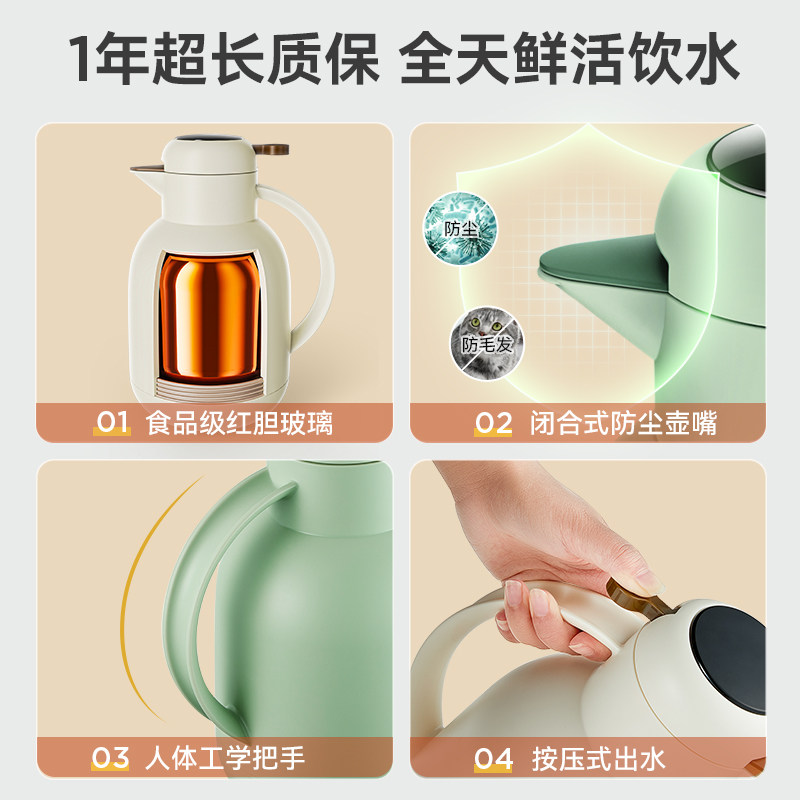 1年超长质保 全天鲜活饮水

01 食品级红胆玻璃

防尘

防毛发

02 闭合式防尘壶嘴

03 人体工学把手

04 按压式出水