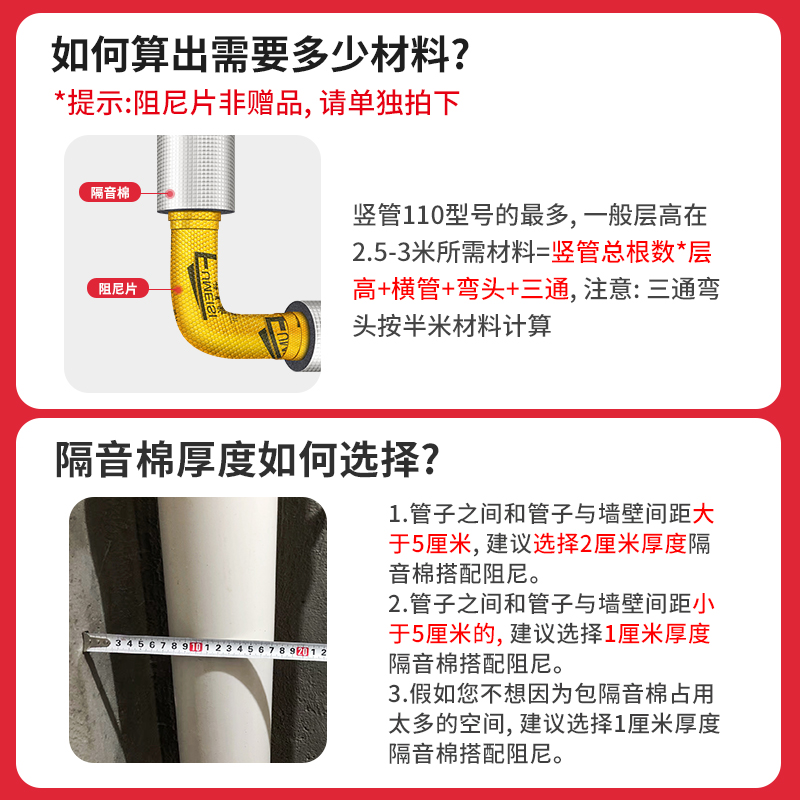 如何算出需要多少材料?

*提示:阻尼片非赠品, 请单独拍下

隔音棉

阻尼片

竖管110型号的最多, 一般层高在2.5-3米所需材料=竖管总根数*层高+横管+弯头+三通, 注意: 三通弯头按半米材料计算

隔音棉厚度如何选择?

3 4 5 6 7 8 9 10 1 2 3 4 5 6 7 8 9 20 1 2

1.管子之间和管子与墙壁间距大于5厘米, 建议选择2厘米厚度隔音棉搭配阻尼。

2.管子之间和管子与墙壁间距小于5厘米的, 建议选择1厘米厚度隔音棉搭配阻尼。

3.假如您不想因为包隔音棉占用太多的空间, 建议选择1厘米厚度隔音棉搭配阻尼。