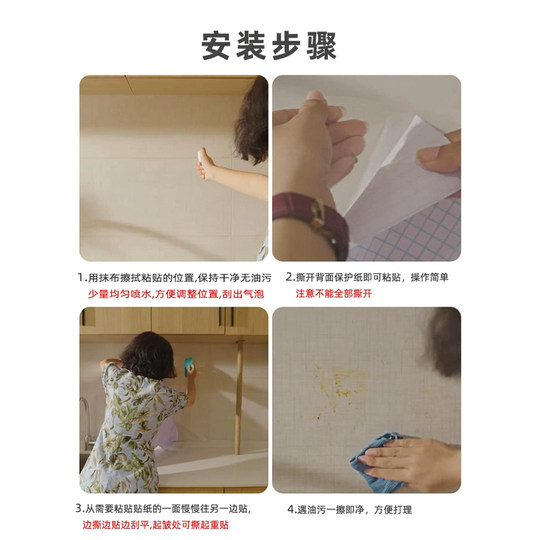 安装步骤

1.用抹布擦拭粘贴的位置,保持干净无油污
少量均匀喷水,方便调整位置,刮出气泡

2.撕开背面保护纸即可粘贴，操作简单
注意不能全部撕开

3.从需要粘贴贴纸的一面慢慢往另一边贴,
边撕边贴边刮平,起皱处可撕起重贴

4.遇油污一擦即净，方便打理