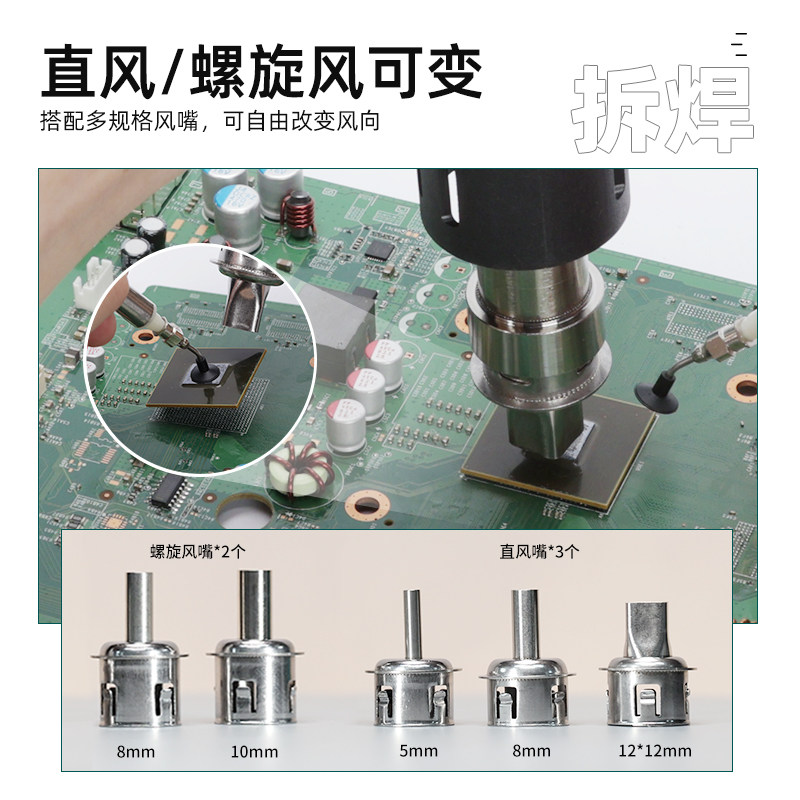 直风/螺旋风可变

搭配多规格风嘴，可自由改变风向

拆焊

螺旋风嘴*2个

直风嘴*3个

8mm

10mm

5mm

8mm

12*12mm